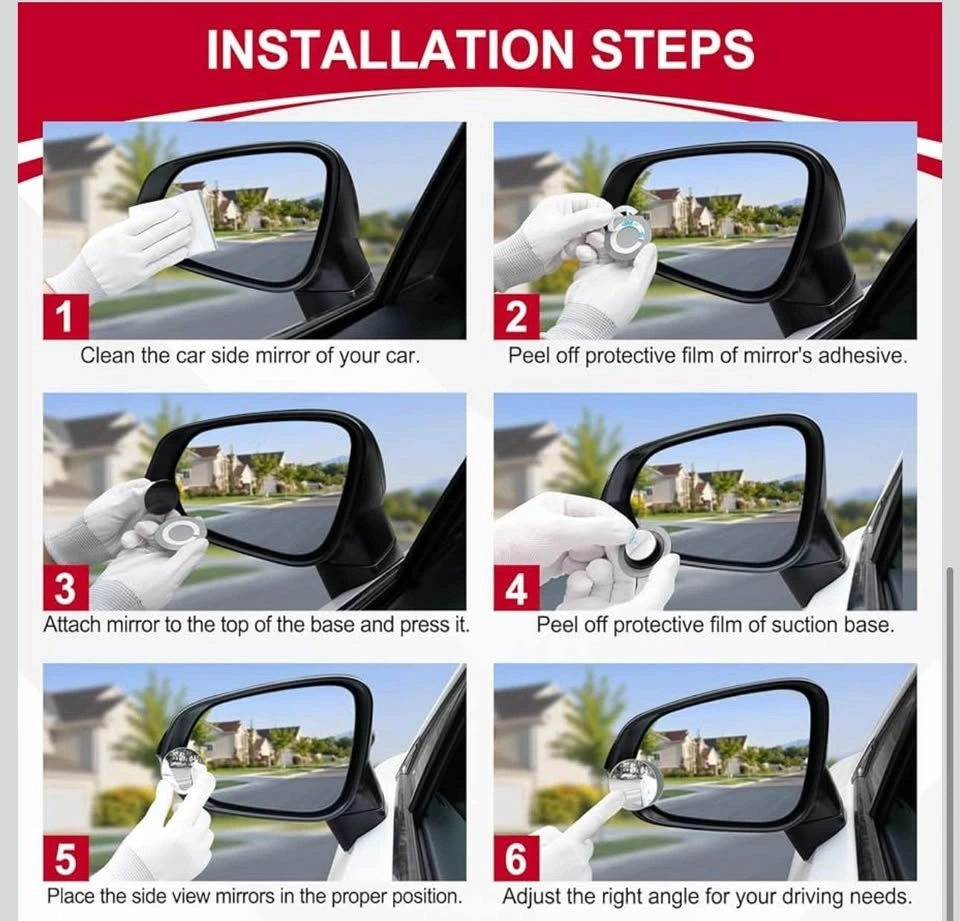 INSTALLATION STEPS

1
Clean the car side mirror of your car.

2
Peel off protective film of mirror's adhesive.

3
Attach mirror to the top of the base and press it.

4
Peel off protective film of suction base.

5
Place the side view mirrors in the proper position.

6
Adjust the right angle for your driving needs.