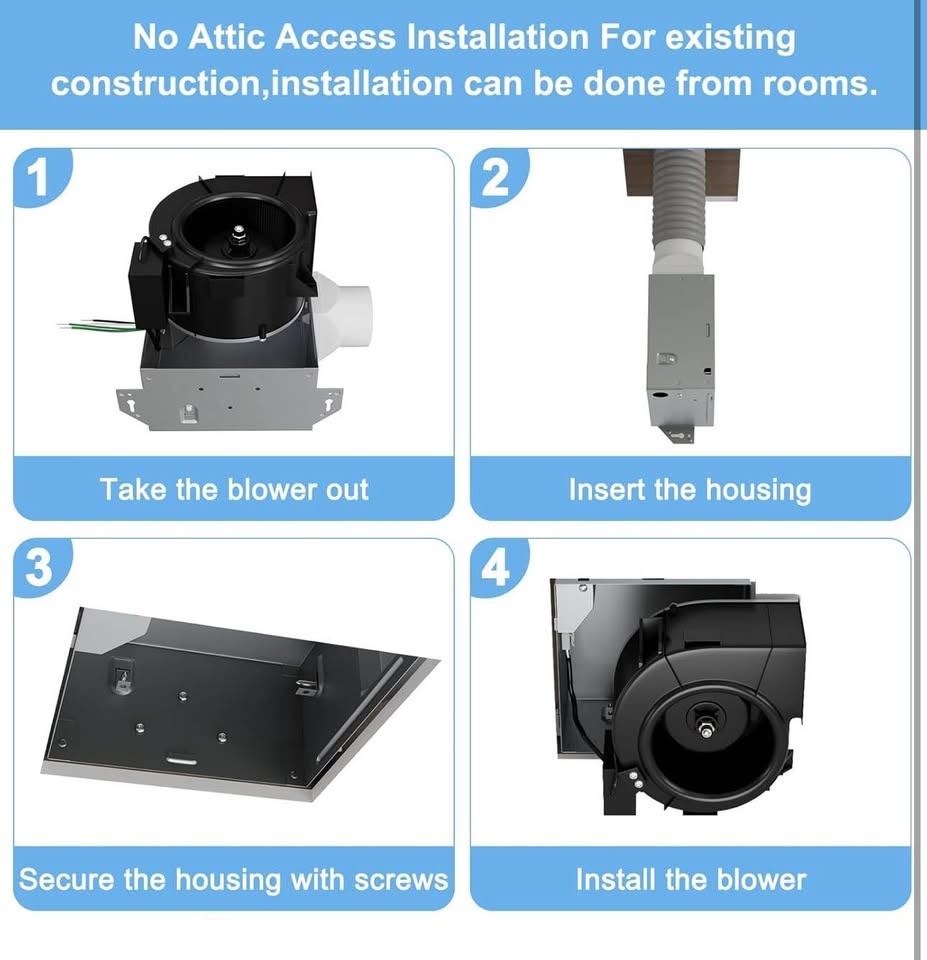 No Attic Access Installation For existing construction,installation can be done from rooms.

1

Take the blower out

2

Insert the housing

3

Secure the housing with screws

4

Install the blower