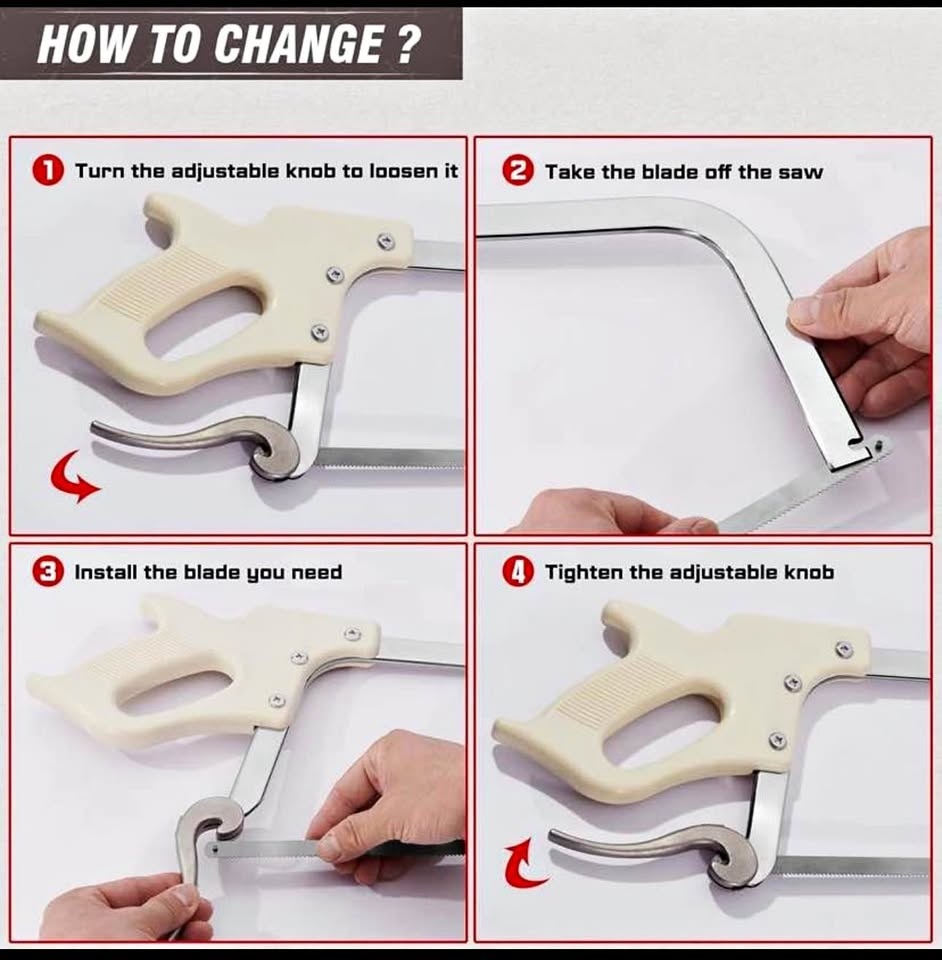 HOW TO CHANGE ?

1 Turn the adjustable knob to loosen it

2 Take the blade off the saw

3 Install the blade you need

4 Tighten the adjustable knob