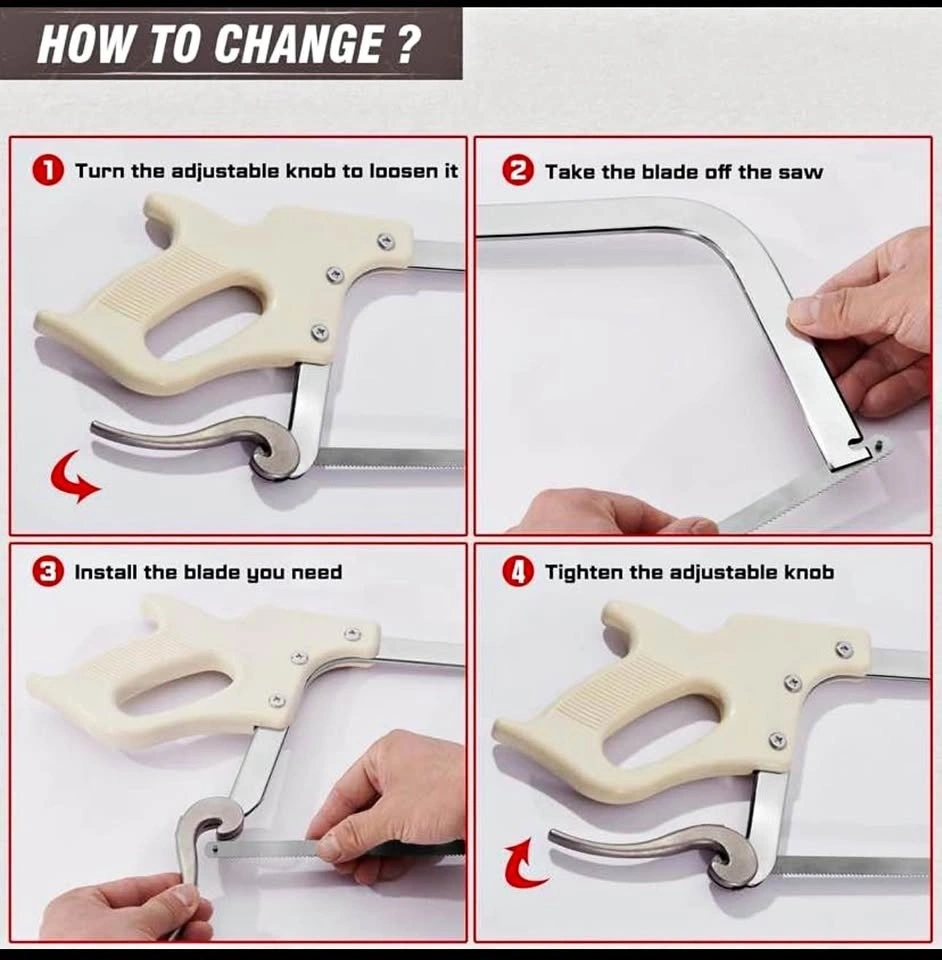 HOW TO CHANGE ?

1 Turn the adjustable knob to loosen it

2 Take the blade off the saw

3 Install the blade you need

4 Tighten the adjustable knob