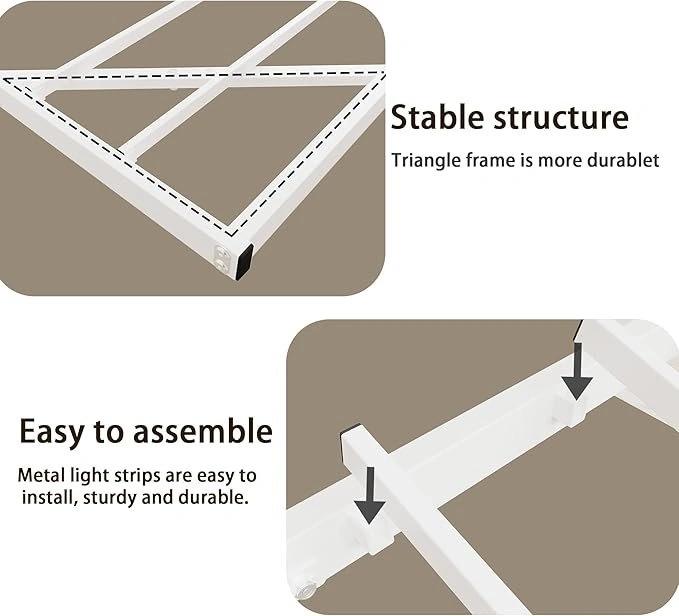 Stable structure

Triangle frame is more durablet

Easy to assemble

Metal light strips are easy to install, sturdy and durable.