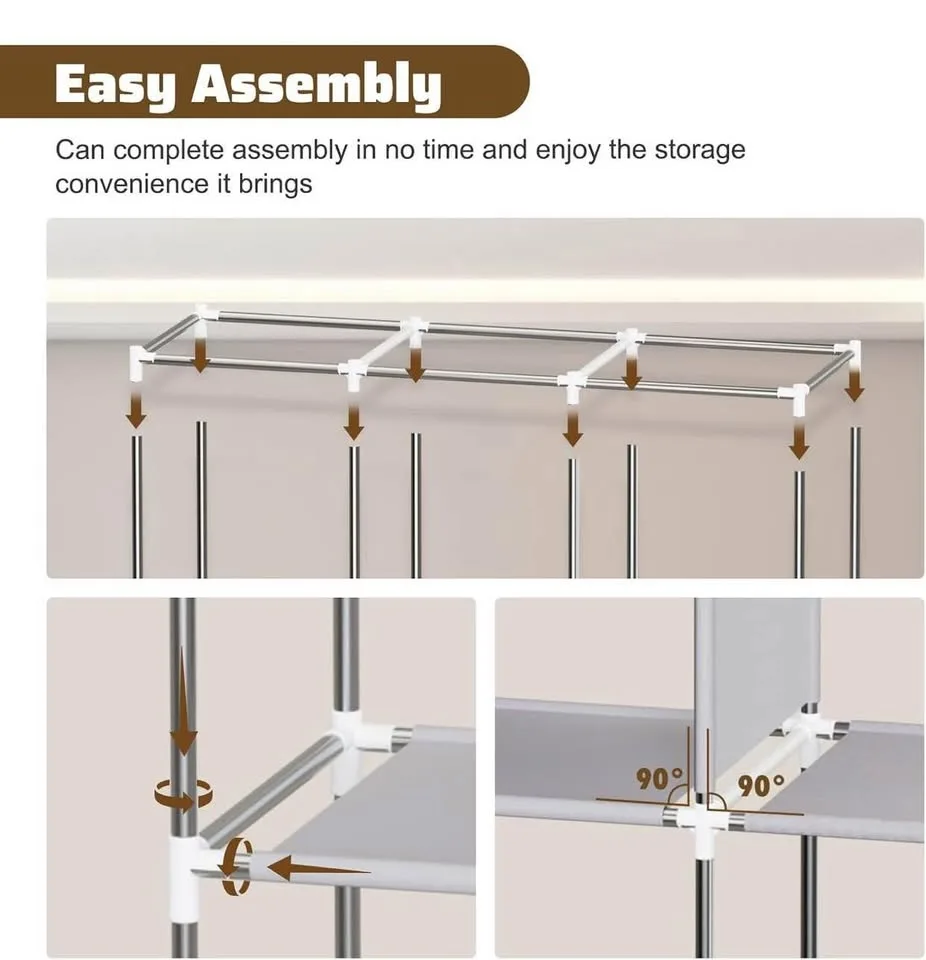 Easy Assembly

Can complete assembly in no time and enjoy the storage convenience it brings

90°

90°