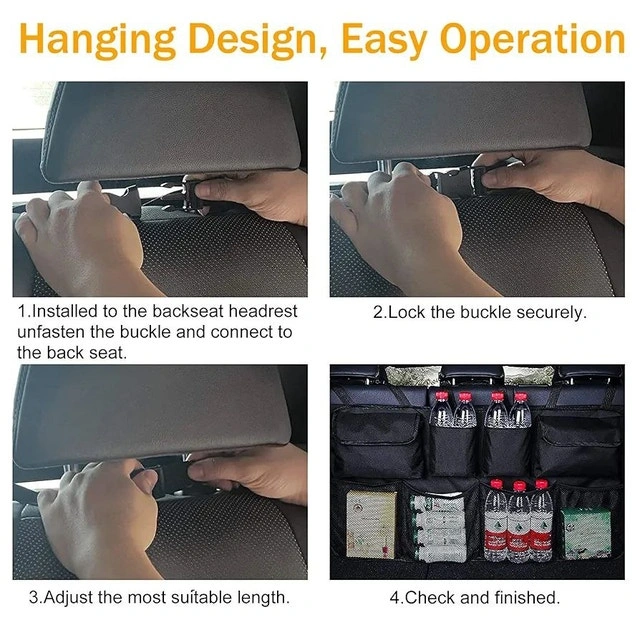 Hanging Design, Easy Operation

1.Installed to the backseat headrest unfasten the buckle and connect to the back seat.

2.Lock the buckle securely.

3.Adjust the most suitable length.

4.Check and finished.