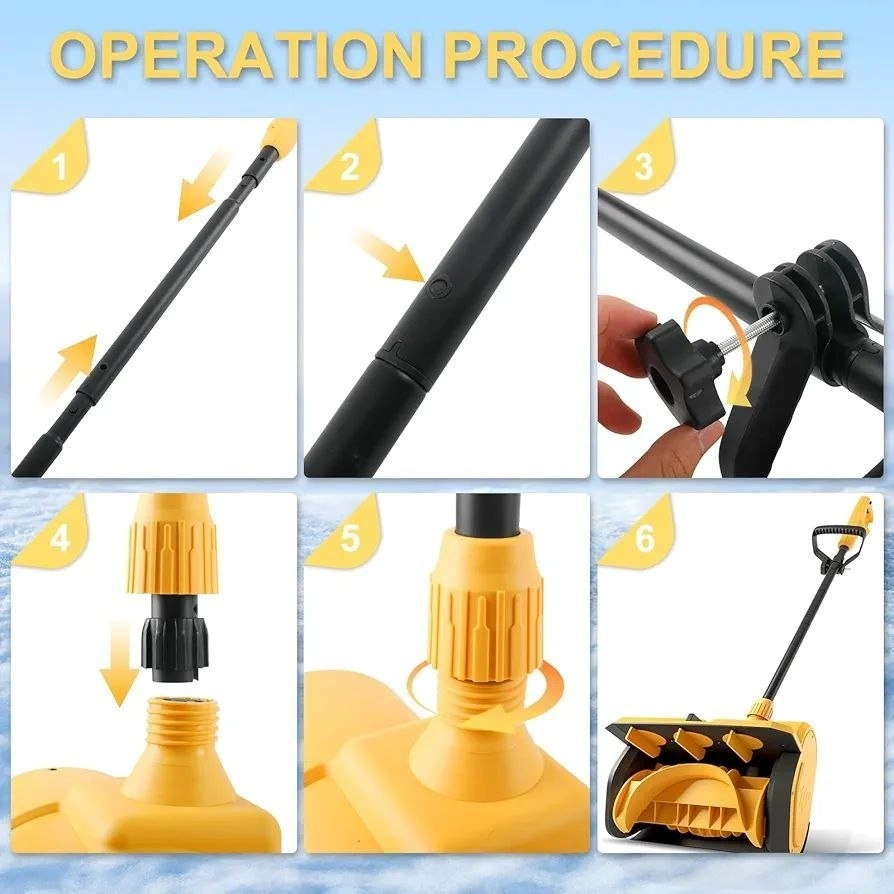 OPERATION PROCEDURE

1

2

3

4

5

6