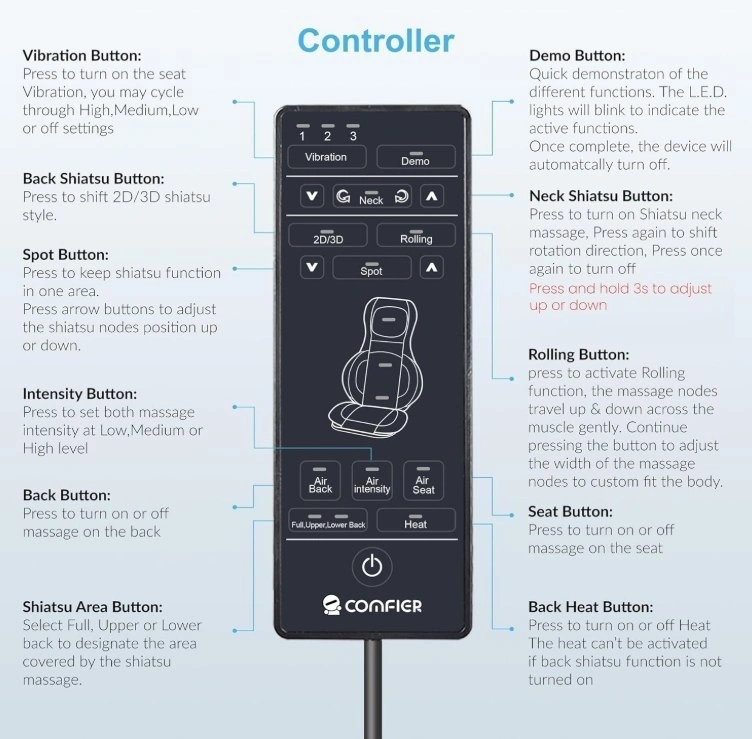 Controller

Vibration Button:
Press to turn on the seat Vibration, you may cycle through High,Medium,Low or off settings

Back Shiatsu Button:
Press to shift 2D/3D shiatsu style.

Spot Button:
Press to keep shiatsu function in one area.
Press arrow buttons to adjust the shiatsu nodes position up or down.

Intensity Button:
Press to set both massage intensity at Low,Medium or High level

Back Button:
Press to turn on or off massage on the back

Shiatsu Area Button:
Select Full, Upper or Lower back to designate the area covered by the shiatsu massage.

1 2 3
Vibration
Demo
Neck
2D/3D
Rolling
Spot
Air Back
Air intensity
Air Seat
Full,Upper,Lower Back
Heat
COMFIER

Demo Button:
Quick demonstraton of the different functions. The L.E.D. lights will blink to indicate the active functions.
Once complete, the device will automatcally turn off.

Neck Shiatsu Button:
Press to turn on Shiatsu neck massage, Press again to shift rotation direction, Press once again to turn off
Press and hold 3s to adjust up or down

Rolling Button:
press to activate Rolling function, the massage nodes travel up & down across the muscle gently. Continue pressing the button to adjust the width of the massage nodes to custom fit the body.

Seat Button:
Press to turn on or off massage on the seat

Back Heat Button:
Press to turn on or off Heat
The heat can't be activated if back shiatsu function is not turned on