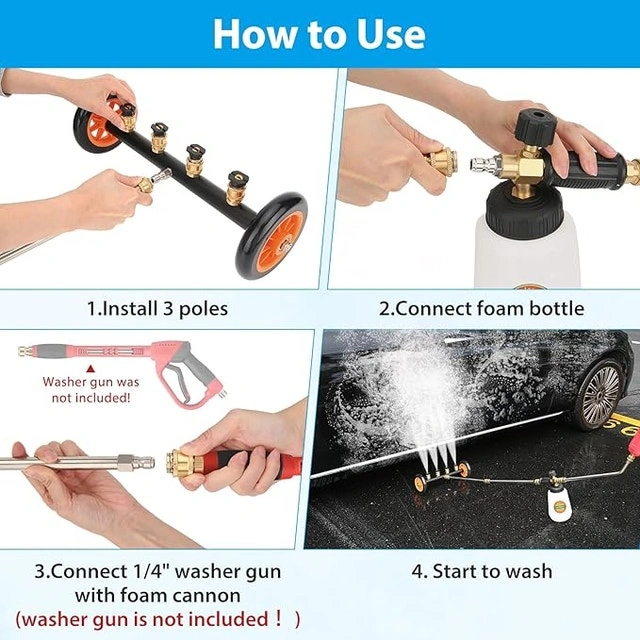 How to Use

1.Install 3 poles

2.Connect foam bottle

Washer gun was not included!

3.Connect 1/4" washer gun with foam cannon
(washer gun is not included！)

4. Start to wash