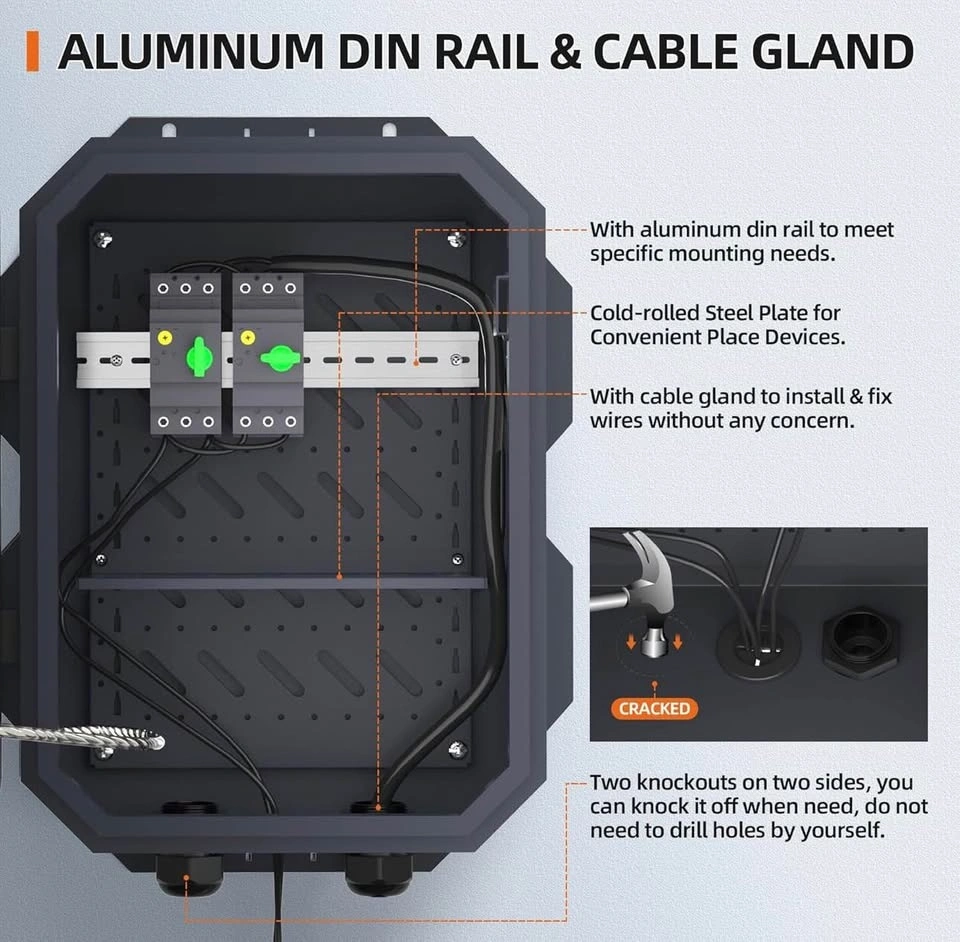 ALUMINUM DIN RAIL & CABLE GLAND

With aluminum din rail to meet specific mounting needs.

Cold-rolled Steel Plate for Convenient Place Devices.

With cable gland to install & fix wires without any concern.

CRACKED

Two knockouts on two sides, you can knock it off when need, do not need to drill holes by yourself.