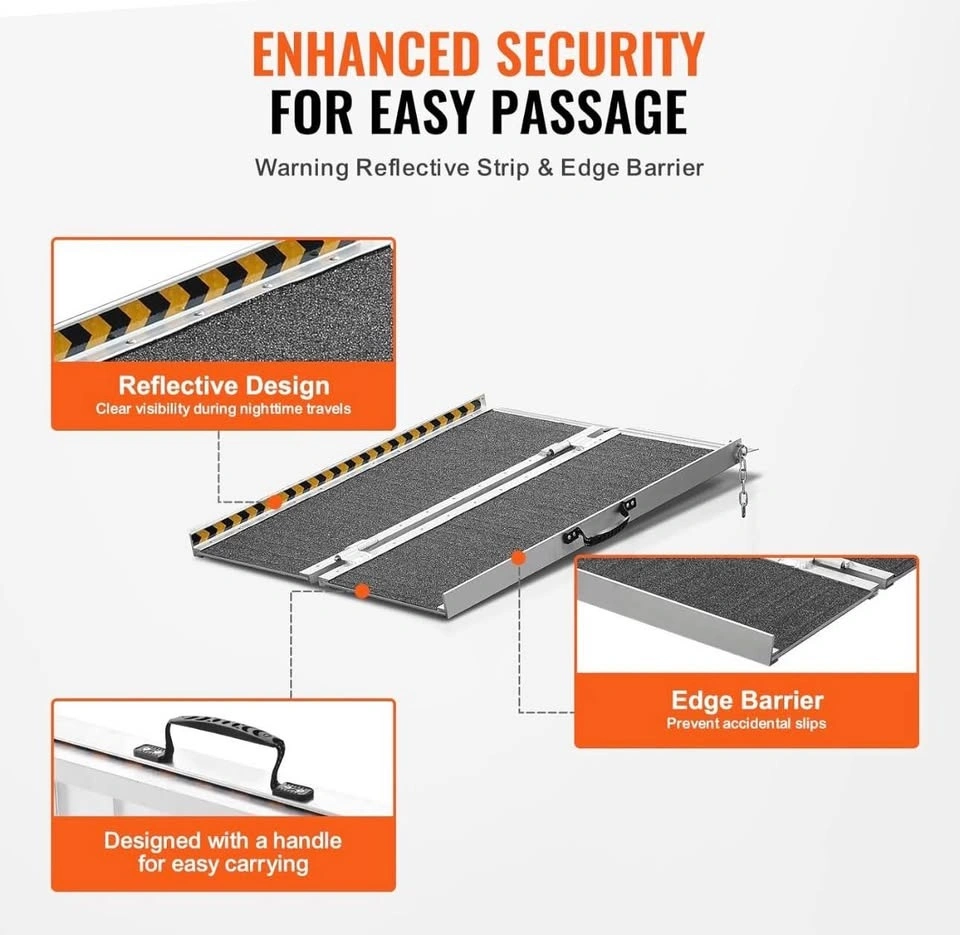 ENHANCED SECURITY
FOR EASY PASSAGE

Warning Reflective Strip & Edge Barrier

Reflective Design
Clear visibility during nighttime travels

Edge Barrier
Prevent accidental slips

Designed with a handle for easy carrying