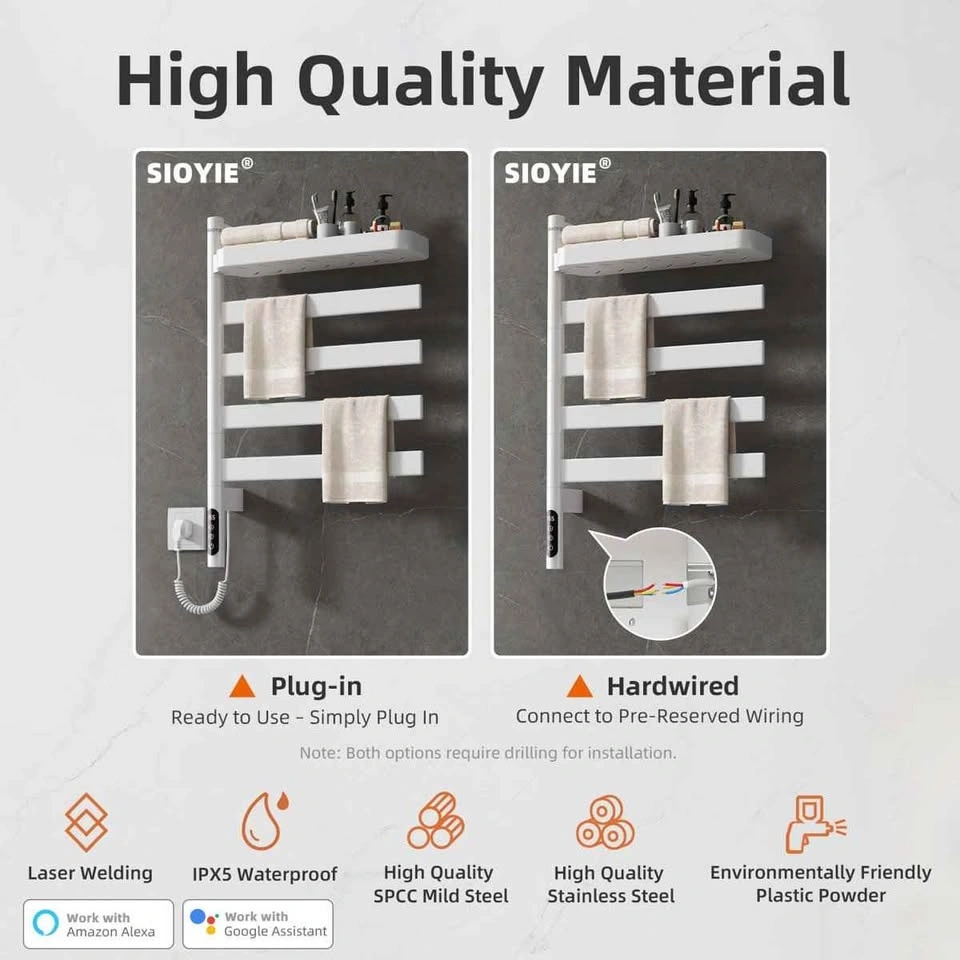 High Quality Material

SIOYIE®

SIOYIE®

▲ Plug-in
Ready to Use - Simply Plug In

▲ Hardwired
Connect to Pre-Reserved Wiring

Note: Both options require drilling for installation.

Laser Welding

IPX5 Waterproof

High Quality SPCC Mild Steel

High Quality Stainless Steel

Environmentally Friendly Plastic Powder

Work with Amazon Alexa

Work with Google Assistant