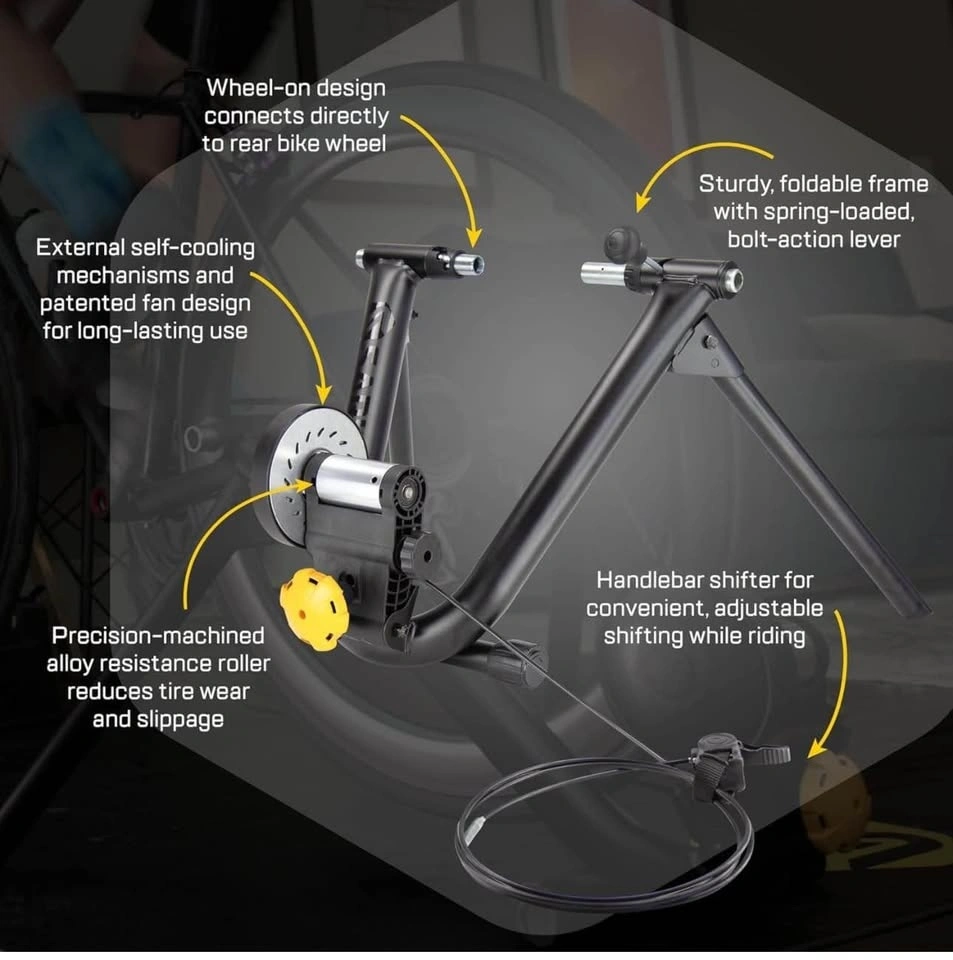 Wheel-on design connects directly to rear bike wheel

Sturdy, foldable frame with spring-loaded, bolt-action lever

External self-cooling mechanisms and patented fan design for long-lasting use

Precision-machined alloy resistance roller reduces tire wear and slippage

Handlebar shifter for convenient, adjustable shifting while riding