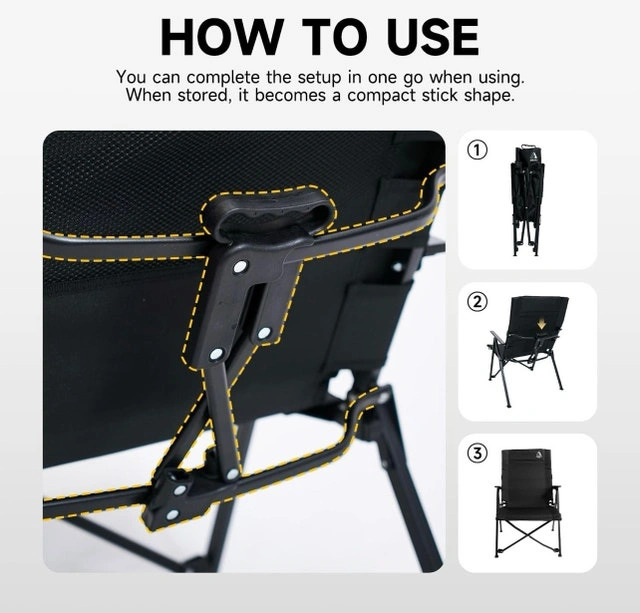 HOW TO USE

You can complete the setup in one go when using. When stored, it becomes a compact stick shape.

①

②

③