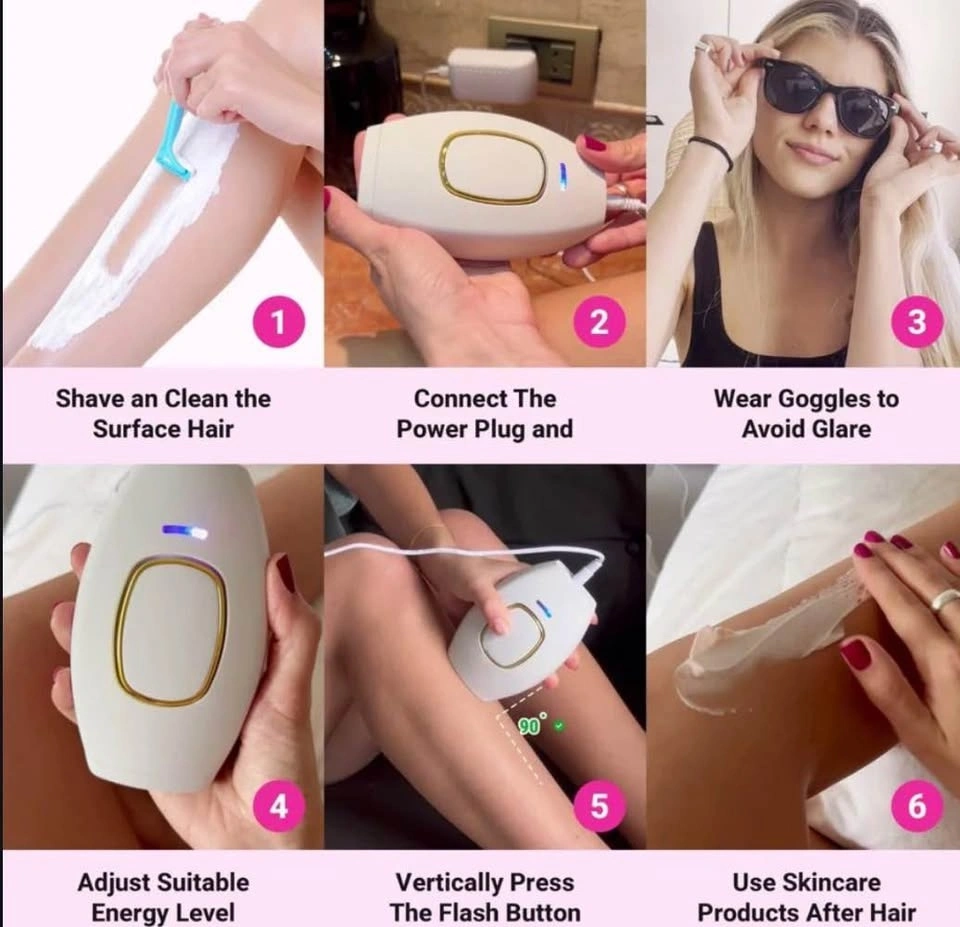 1

Shave an Clean the Surface Hair

2

Connect The Power Plug and

3

Wear Goggles to Avoid Glare

4

Adjust Suitable Energy Level

90°

5

Vertically Press The Flash Button

6

Use Skincare Products After Hair