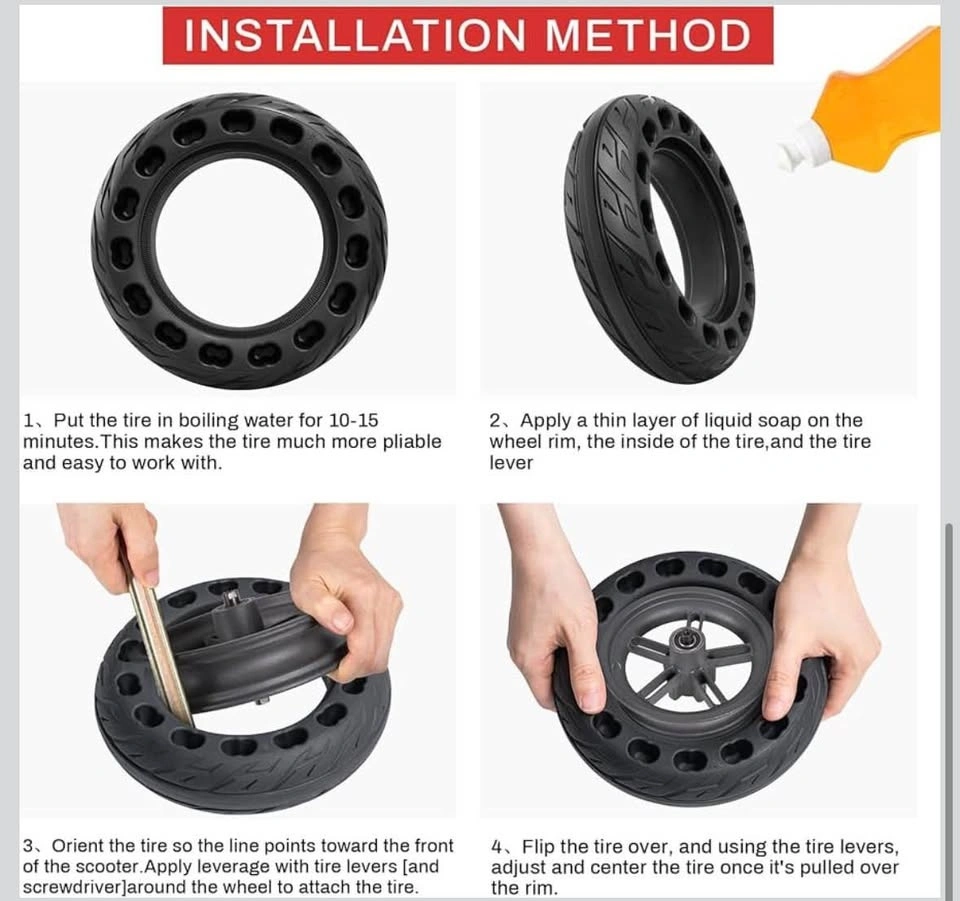 INSTALLATION METHOD

1、Put the tire in boiling water for 10-15 minutes.This makes the tire much more pliable and easy to work with.

2、Apply a thin layer of liquid soap on the wheel rim, the inside of the tire,and the tire lever

3、Orient the tire so the line points toward the front of the scooter.Apply leverage with tire levers [and screwdriver]around the wheel to attach the tire.

4、Flip the tire over, and using the tire levers, adjust and center the tire once it's pulled over the rim.