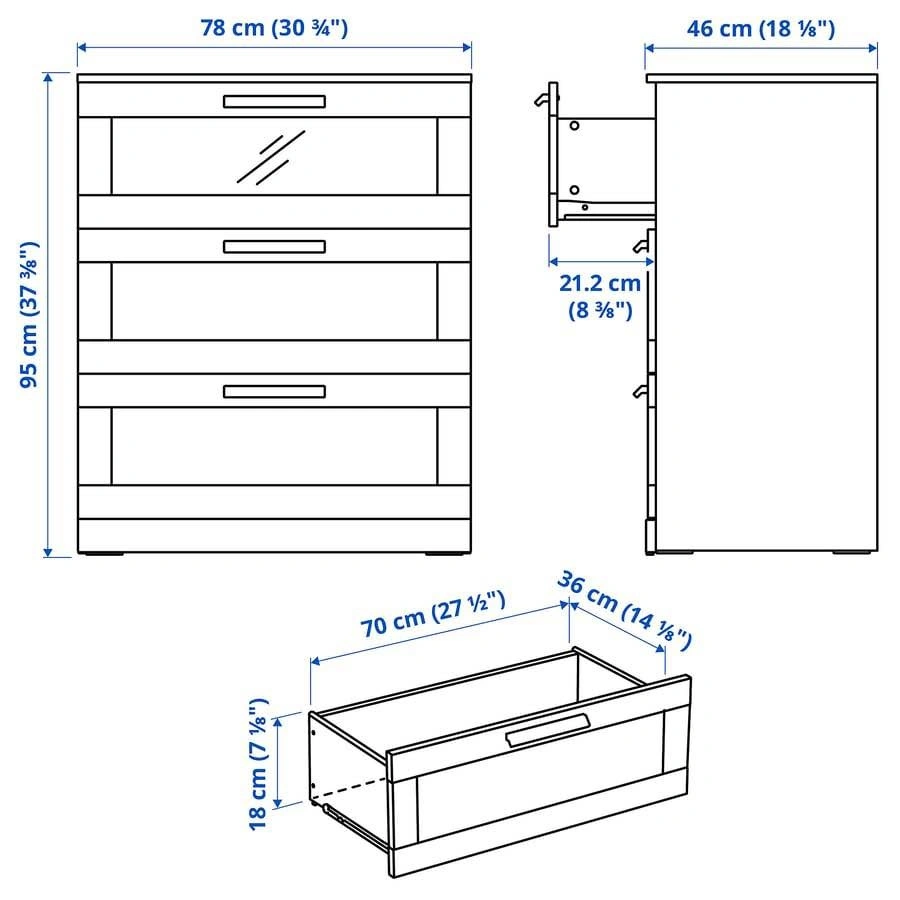 78 cm (30 ¾")

46 cm (18 ⅛")

95 cm (37 ⅜")

21.2 cm (8 ⅜")

70 cm (27 ½")

36 cm (14 ⅛")

18 cm (7 ⅛")