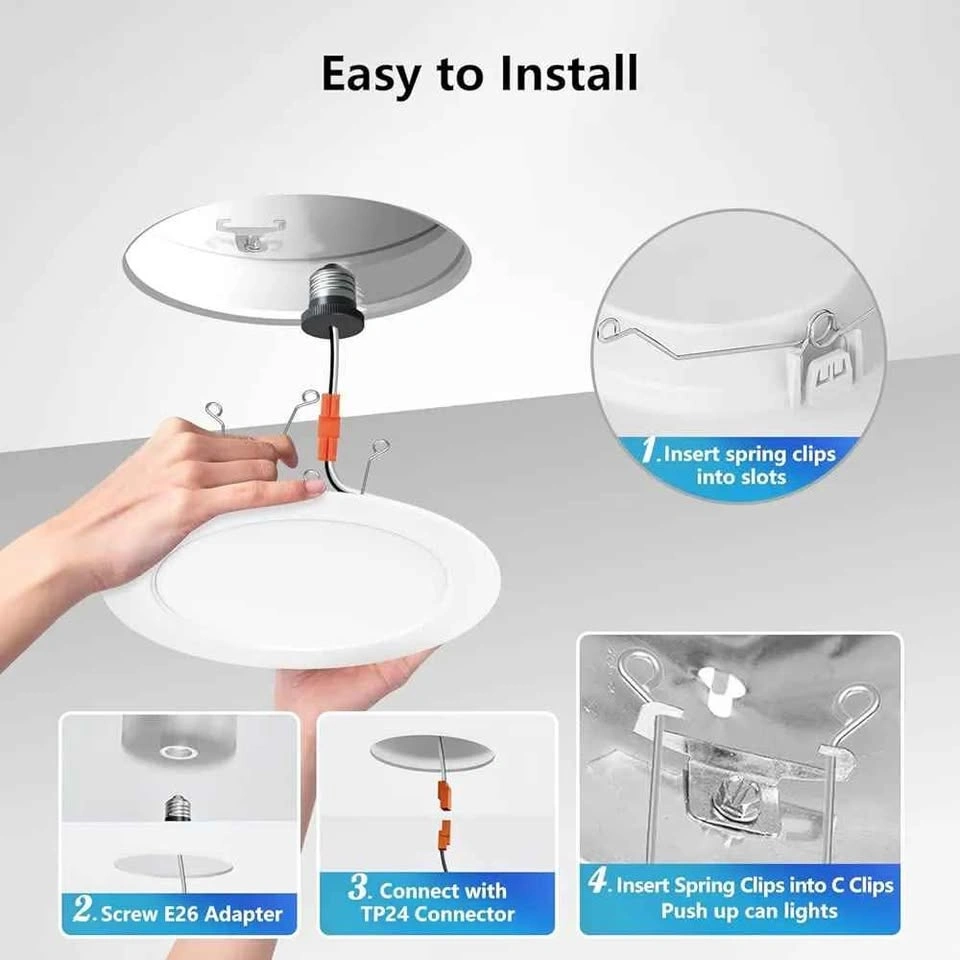 Easy to Install

1. Insert spring clips into slots

2. Screw E26 Adapter

3. Connect with TP24 Connector

4. Insert Spring Clips into C Clips Push up can lights