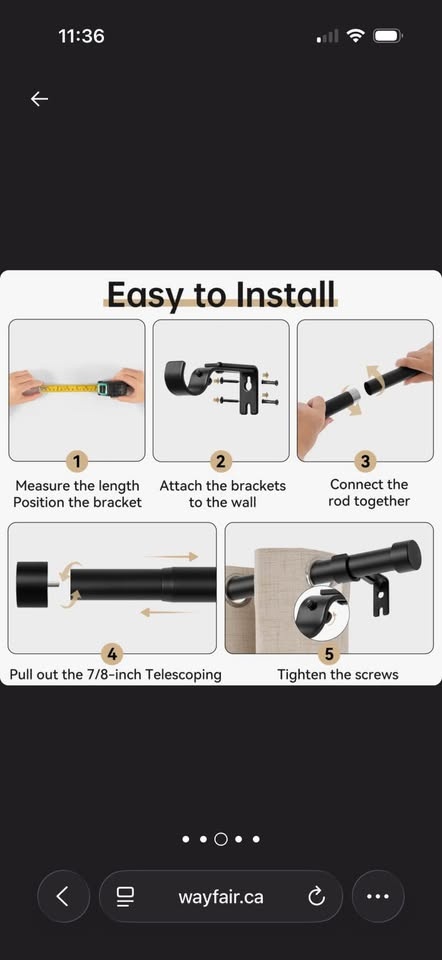 11:36

Easy to Install

1
Measure the length
Position the bracket

2
Attach the brackets
to the wall

3
Connect the
rod together

4
Pull out the 7/8-inch Telescoping

5
Tighten the screws

wayfair.ca