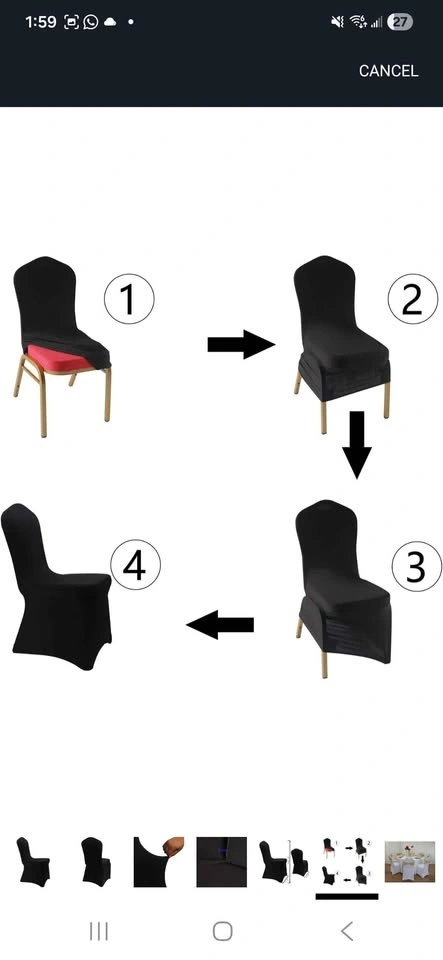 1:59

27

CANCEL

1

2

3

4