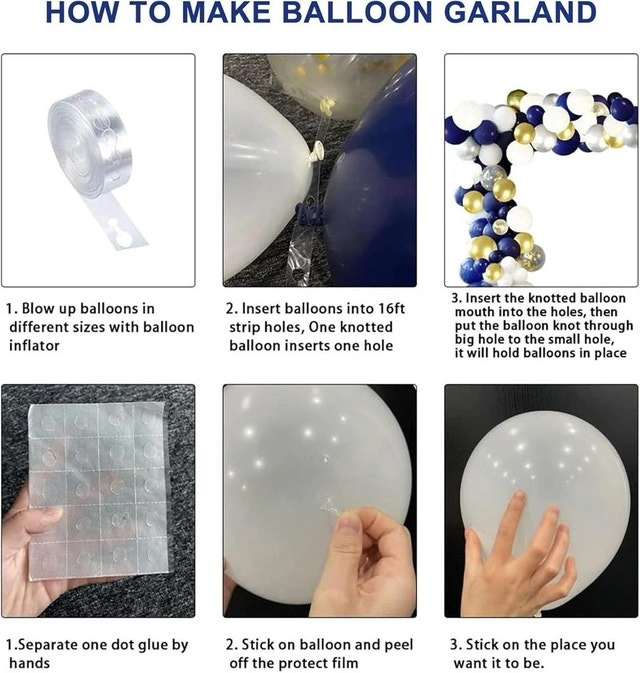 HOW TO MAKE BALLOON GARLAND

1. Blow up balloons in different sizes with balloon inflator

2. Insert balloons into 16ft strip holes, One knotted balloon inserts one hole

3. Insert the knotted balloon mouth into the holes, then put the balloon knot through big hole to the small hole, it will hold balloons in place

1.Separate one dot glue by hands

2. Stick on balloon and peel off the protect film

3. Stick on the place you want it to be.