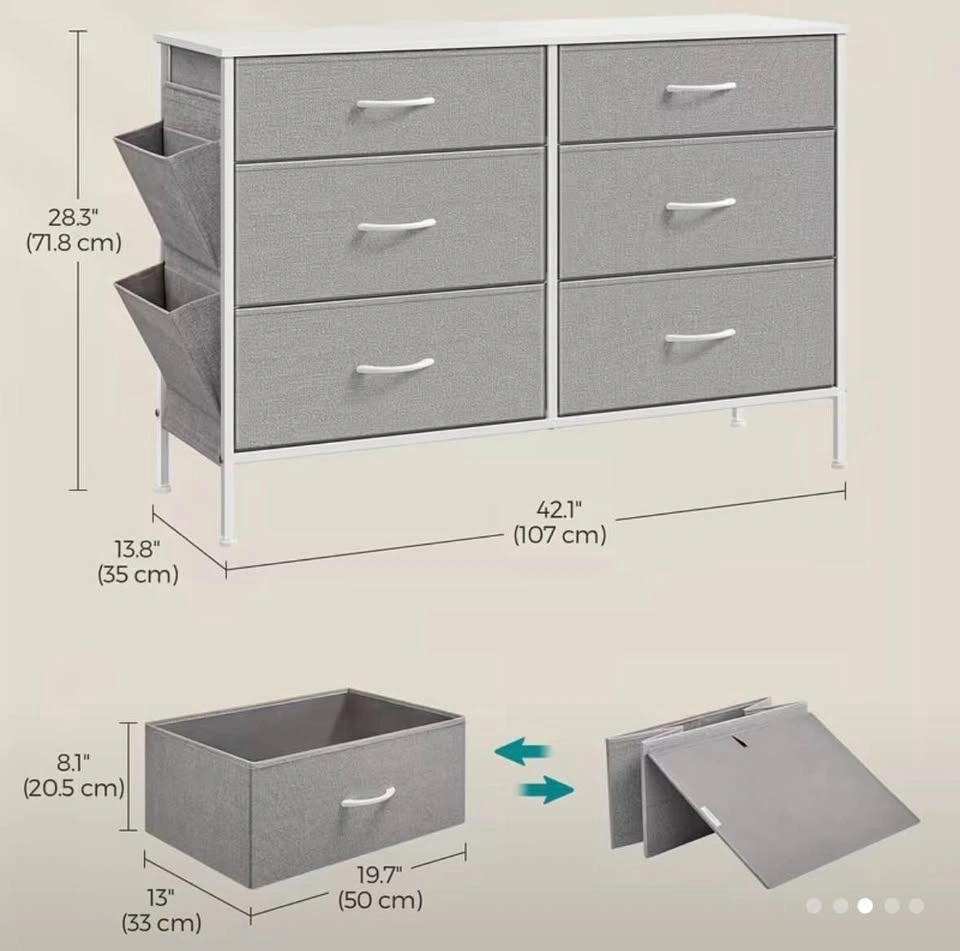 28.3"
(71.8 cm)

42.1"
(107 cm)

13.8"
(35 cm)

8.1"
(20.5 cm)

19.7"
(50 cm)

13"
(33 cm)