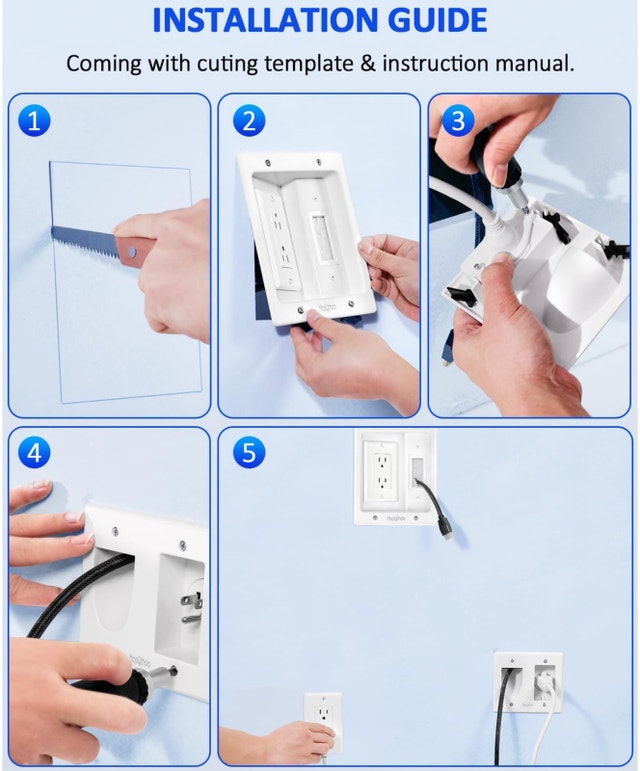 INSTALLATION GUIDE

Coming with cuting template & instruction manual.

1

2

3

4

5