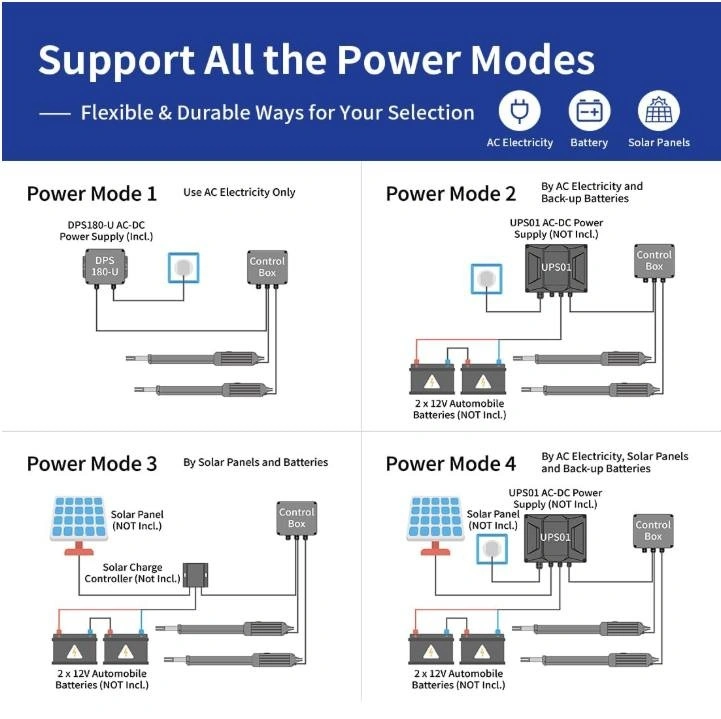 Support All the Power Modes

— Flexible & Durable Ways for Your Selection

AC Electricity
Battery
Solar Panels

Power Mode 1
Use AC Electricity Only

DPS180-U AC-DC Power Supply (Incl.)

DPS 180-U

Control Box

Power Mode 2
By AC Electricity and Back-up Batteries

UPS01 AC-DC Power Supply (NOT Incl.)

UPS01

Control Box

2 x 12V Automobile Batteries (NOT Incl.)

Power Mode 3
By Solar Panels and Batteries

Solar Panel (NOT Incl.)

Control Box

Solar Charge Controller (Not Incl.)

2 x 12V Automobile Batteries (NOT Incl.)

Power Mode 4
By AC Electricity, Solar Panels and Back-up Batteries

UPS01 AC-DC Power Supply (NOT Incl.)

Solar Panel (NOT Incl.)

UPS01

Control Box

2 x 12V Automobile Batteries (NOT Incl.)