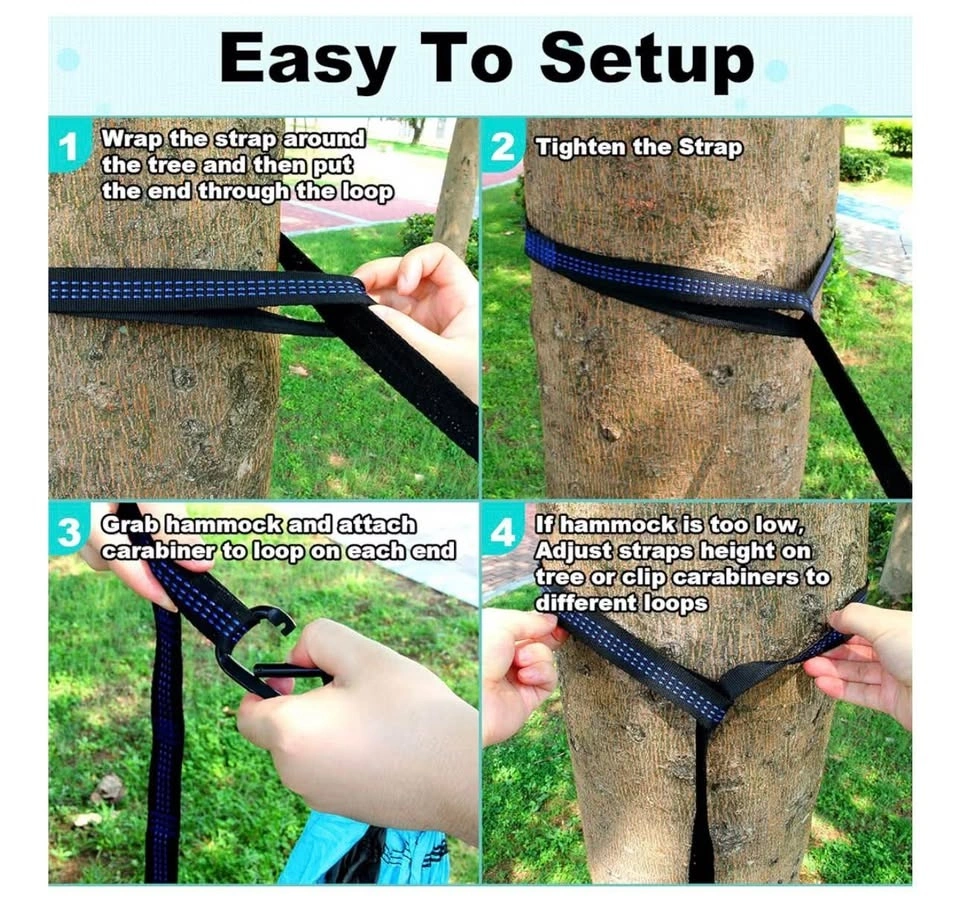 Easy To Setup

1 Wrap the strap around the tree and then put the end through the loop

2 Tighten the Strap

3 Grab hammock and attach carabiner to loop on each end

4 If hammock is too low, Adjust straps height on tree or clip carabiners to different loops