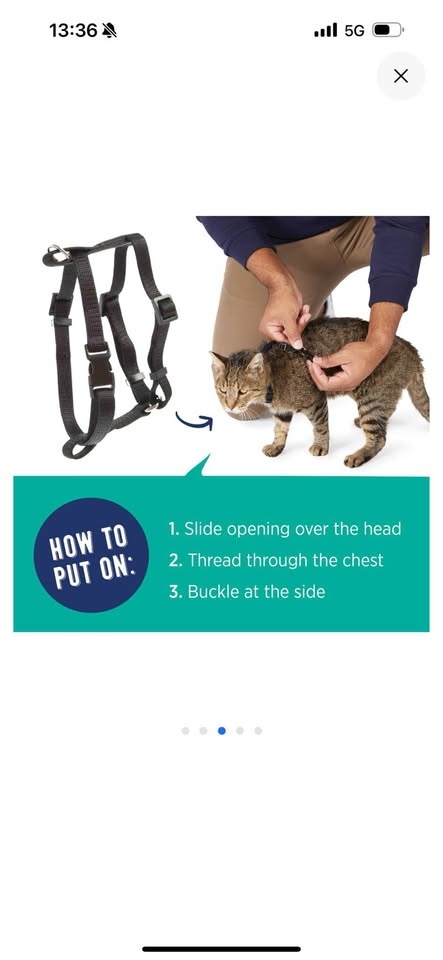 13:36

5G

HOW TO PUT ON:

1. Slide opening over the head
2. Thread through the chest
3. Buckle at the side