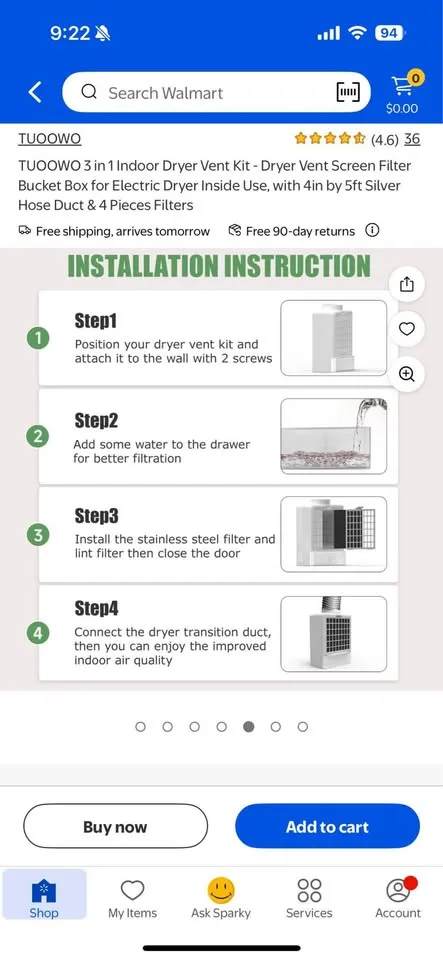 9:22 94

Search Walmart

0
$0.00

TUOOWO (4.6) 36

TUOOWO 3 in 1 Indoor Dryer Vent Kit - Dryer Vent Screen Filter Bucket Box for Electric Dryer Inside Use, with 4in by 5ft Silver Hose Duct & 4 Pieces Filters

Free shipping, arrives tomorrow Free 90-day returns

INSTALLATION INSTRUCTION

1
Step1
Position your dryer vent kit and attach it to the wall with 2 screws

2
Step2
Add some water to the drawer for better filtration

3
Step3
Install the stainless steel filter and lint filter then close the door

4
Step4
Connect the dryer transition duct, then you can enjoy the improved indoor air quality

Buy now
Add to cart

Shop
My Items
Ask Sparky
Services
Account