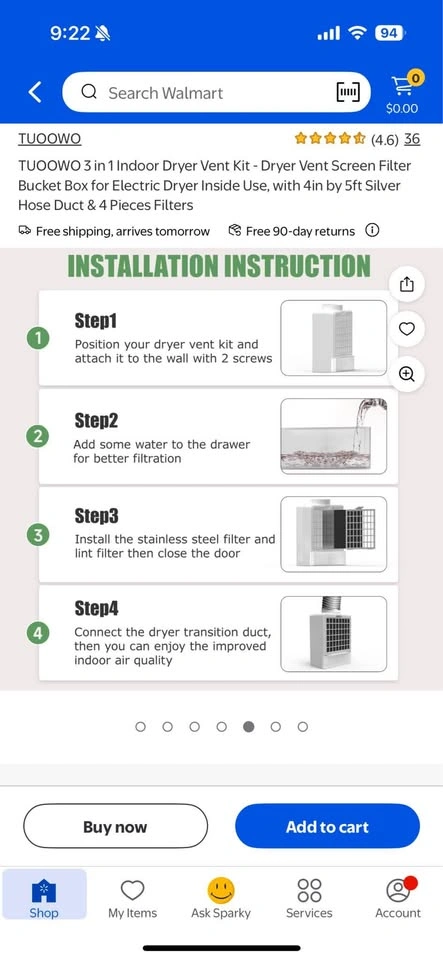 9:22

94

Search Walmart

0

$0.00

TUOOWO

(4.6) 36

TUOOWO 3 in 1 Indoor Dryer Vent Kit - Dryer Vent Screen Filter Bucket Box for Electric Dryer Inside Use, with 4in by 5ft Silver Hose Duct & 4 Pieces Filters

Free shipping, arrives tomorrow

Free 90-day returns

INSTALLATION INSTRUCTION

1
Step1
Position your dryer vent kit and attach it to the wall with 2 screws

2
Step2
Add some water to the drawer for better filtration

3
Step3
Install the stainless steel filter and lint filter then close the door

4
Step4
Connect the dryer transition duct, then you can enjoy the improved indoor air quality

Buy now

Add to cart

Shop

My Items

Ask Sparky

Services

Account