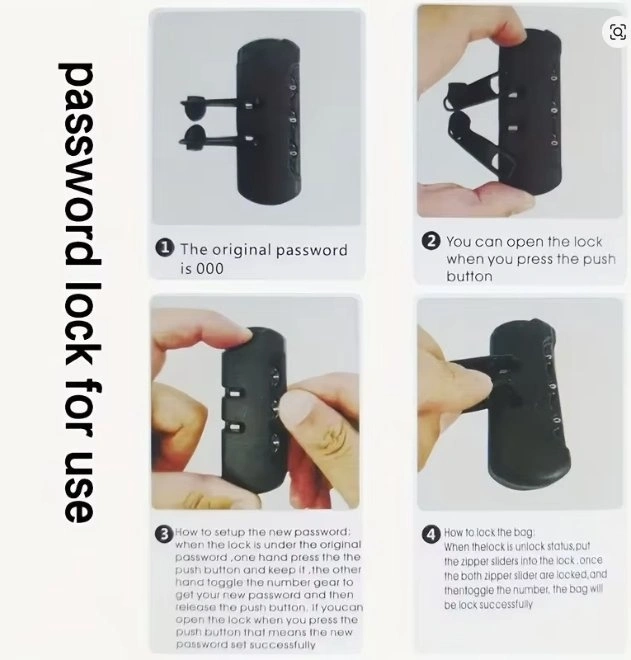 password lock for use

1 The original password is 000

2 You can open the lock when you press the push button

3 How to setup the new password: when the lock is under the original password ,one hand press the the push button and keep it ,the other hand toggle the number gear to get your new password and then release the push button. If youcan open the lock when you press the push button that means the new password set successfully

4 How to lock the bag: When thelock is unlock status,put the zipper sliders into the lock .once the both zipper slider are locked,and thentoggle the number, the bag will be lock successfully