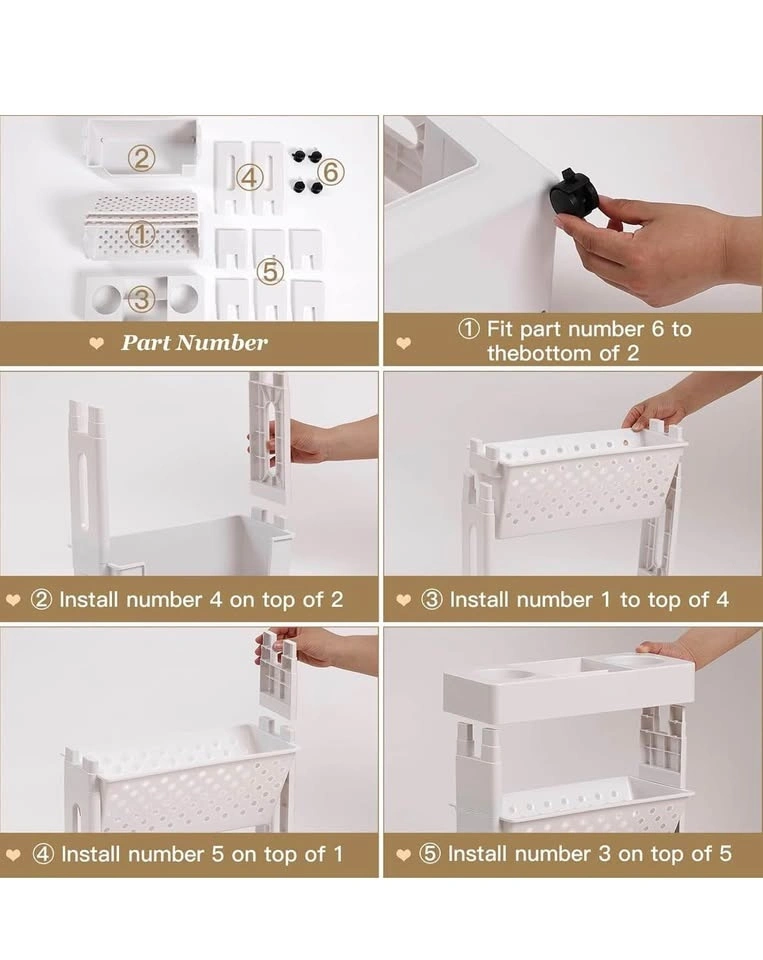 ② ④ ⑥
①
⑤
③

Part Number

① Fit part number 6 to thebottom of 2

② Install number 4 on top of 2

③ Install number 1 to top of 4

④ Install number 5 on top of 1

⑤ Install number 3 on top of 5