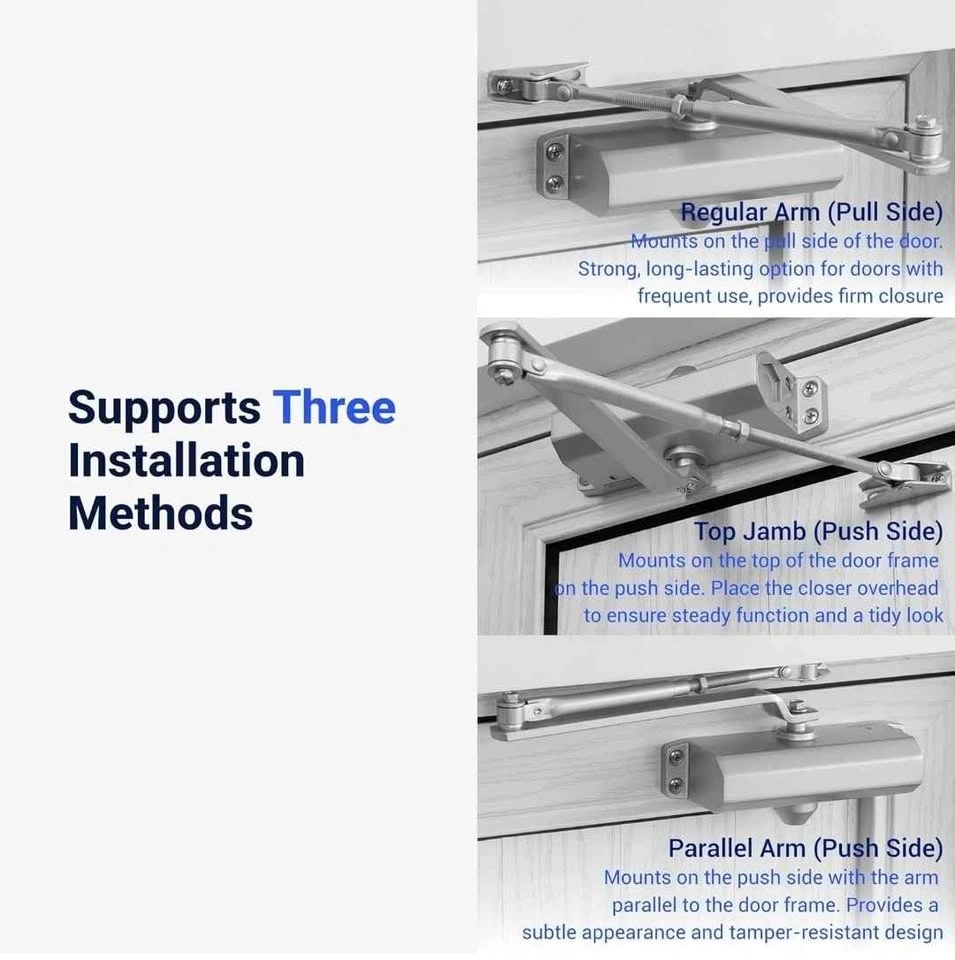 Supports Three Installation Methods

Regular Arm (Pull Side)
Mounts on the pull side of the door. Strong, long-lasting option for doors with frequent use, provides firm closure

Top Jamb (Push Side)
Mounts on the top of the door frame on the push side. Place the closer overhead to ensure steady function and a tidy look

Parallel Arm (Push Side)
Mounts on the push side with the arm parallel to the door frame. Provides a subtle appearance and tamper-resistant design