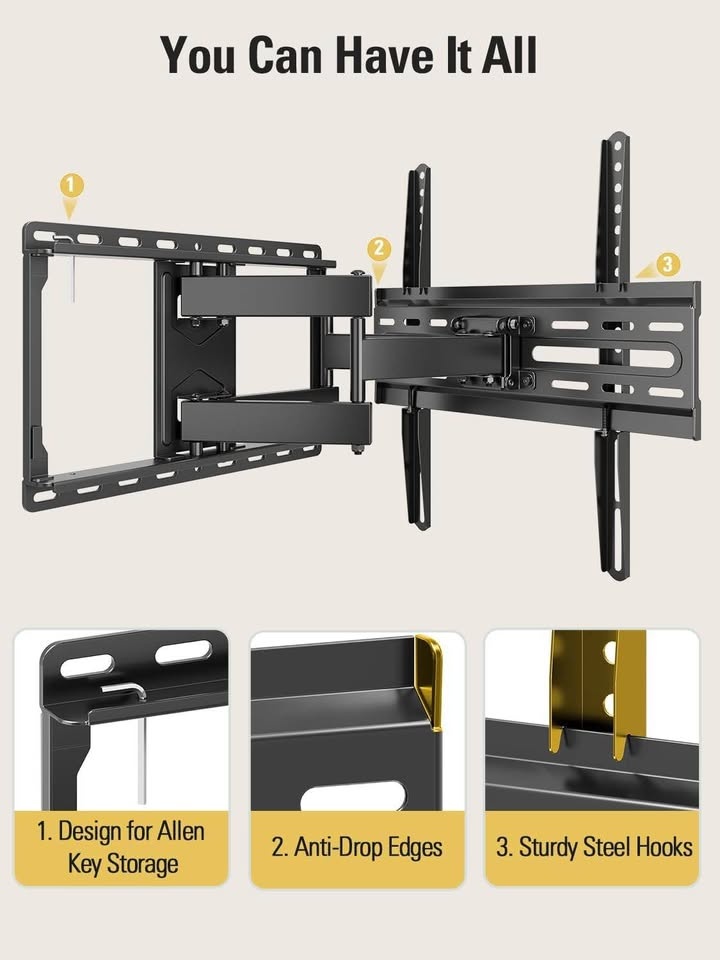 You Can Have It All

1

2

3

1. Design for Allen Key Storage

2. Anti-Drop Edges

3. Sturdy Steel Hooks