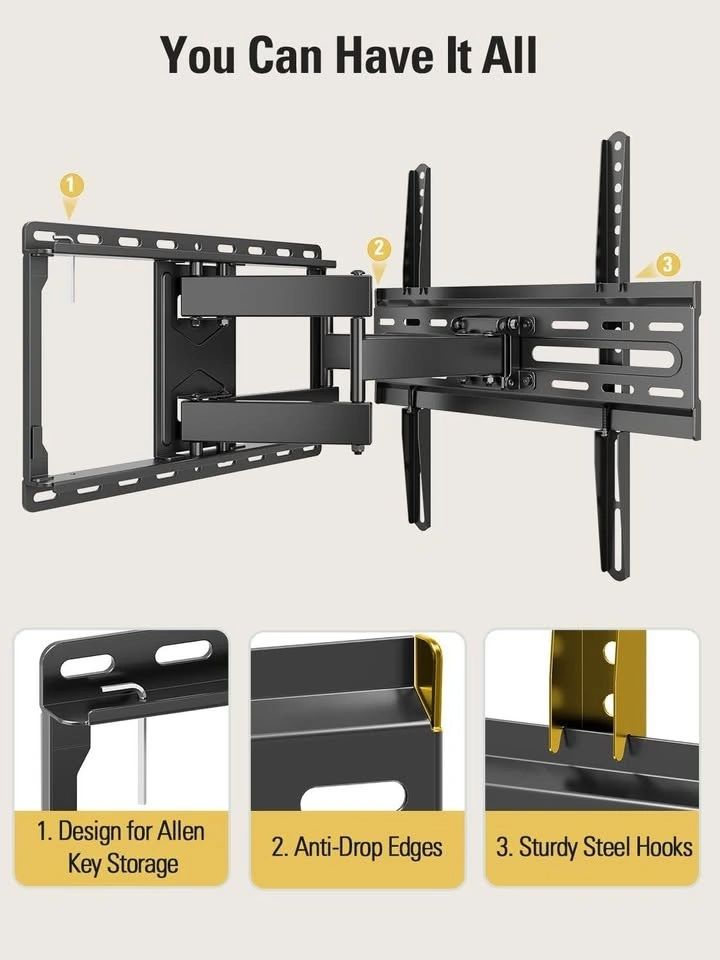 You Can Have It All

1

2

3

1. Design for Allen Key Storage

2. Anti-Drop Edges

3. Sturdy Steel Hooks