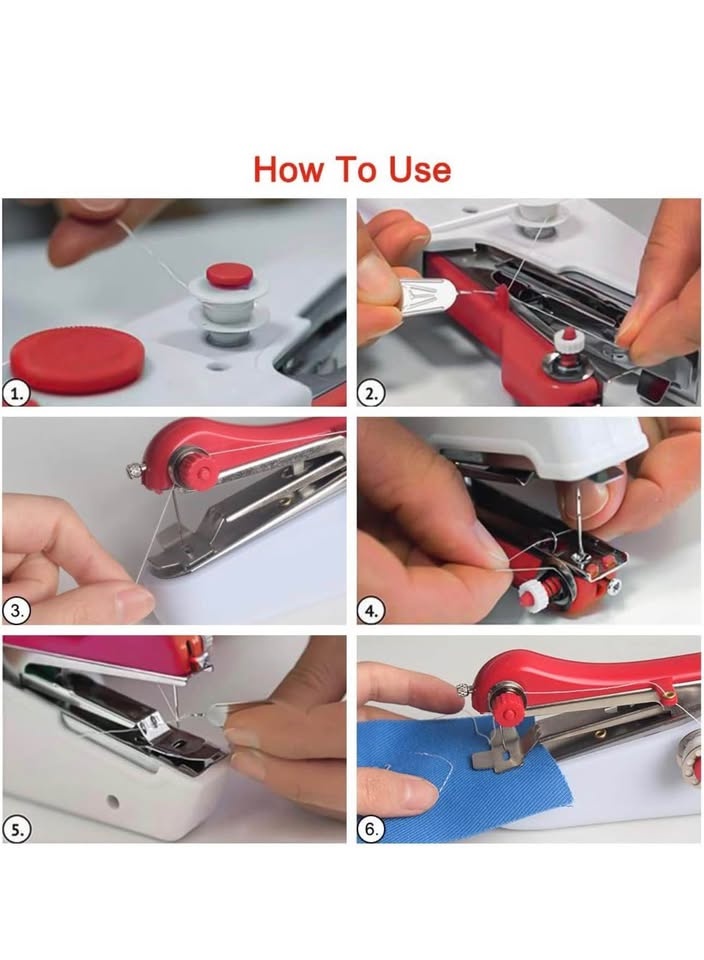 How To Use

1.

2.

3.

4.

5.

6.