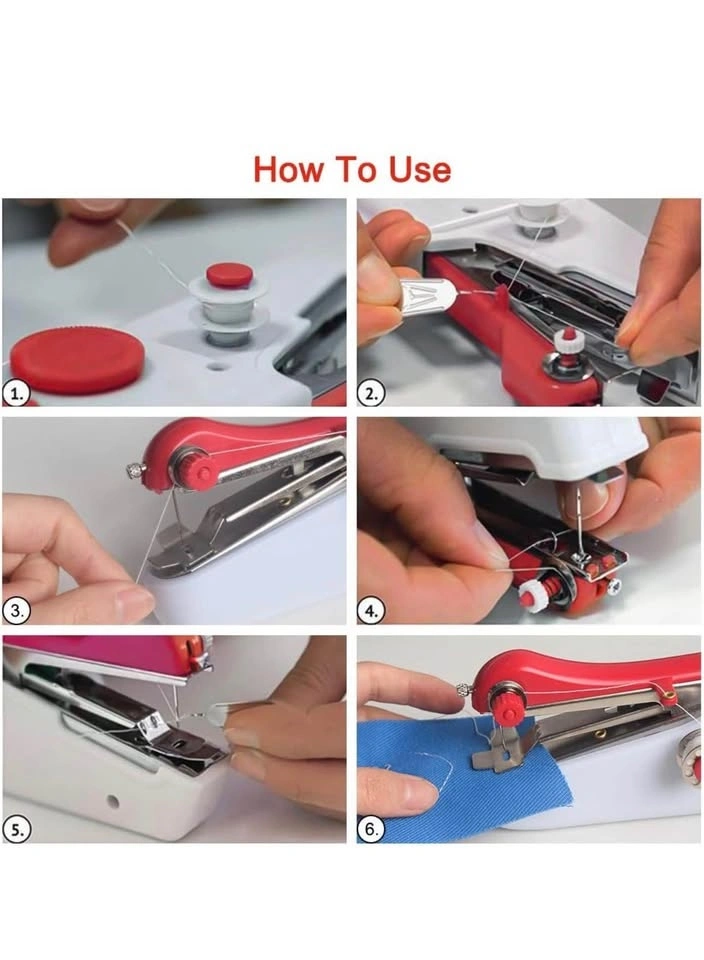 How To Use

1.

2.

3.

4.

5.

6.