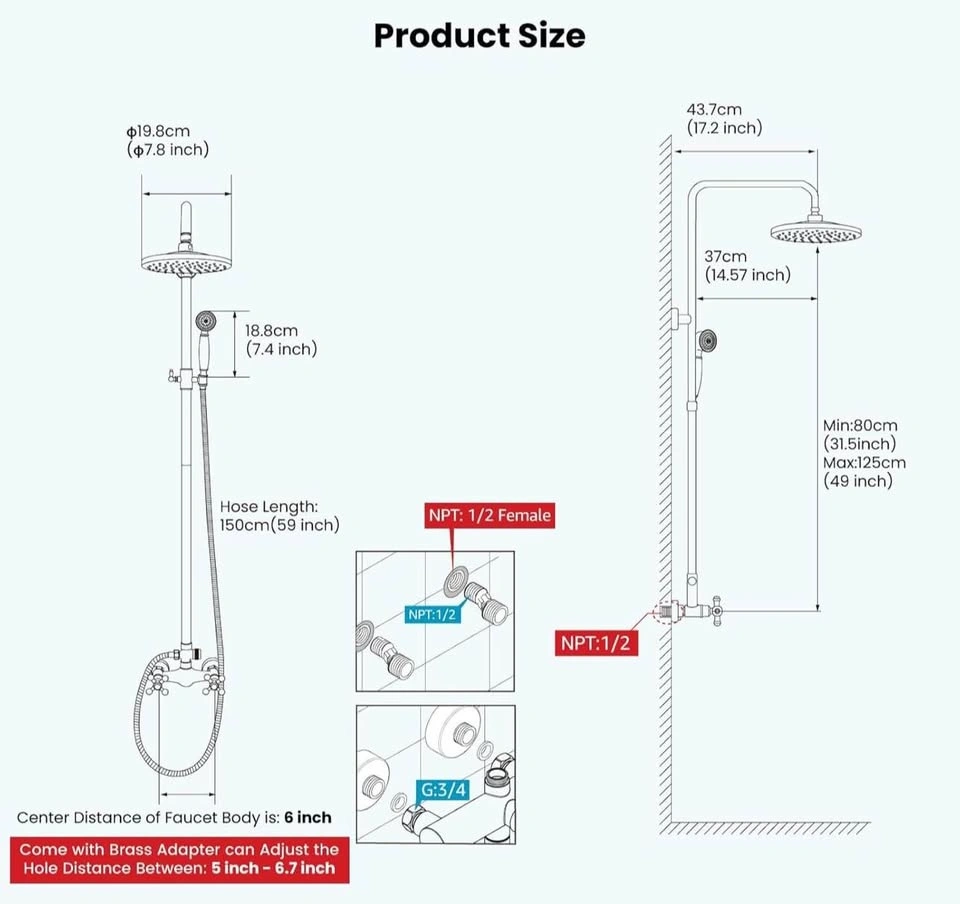 Product Size

ϕ19.8cm
(ϕ7.8 inch)

18.8cm
(7.4 inch)

Hose Length:
150cm(59 inch)

Center Distance of Faucet Body is: 6 inch

Come with Brass Adapter can Adjust the Hole Distance Between: 5 inch - 6.7 inch

NPT: 1/2 Female

NPT:1/2

G:3/4

43.7cm
(17.2 inch)

37cm
(14.57 inch)

Min:80cm
(31.5inch)
Max:125cm
(49 inch)

NPT:1/2