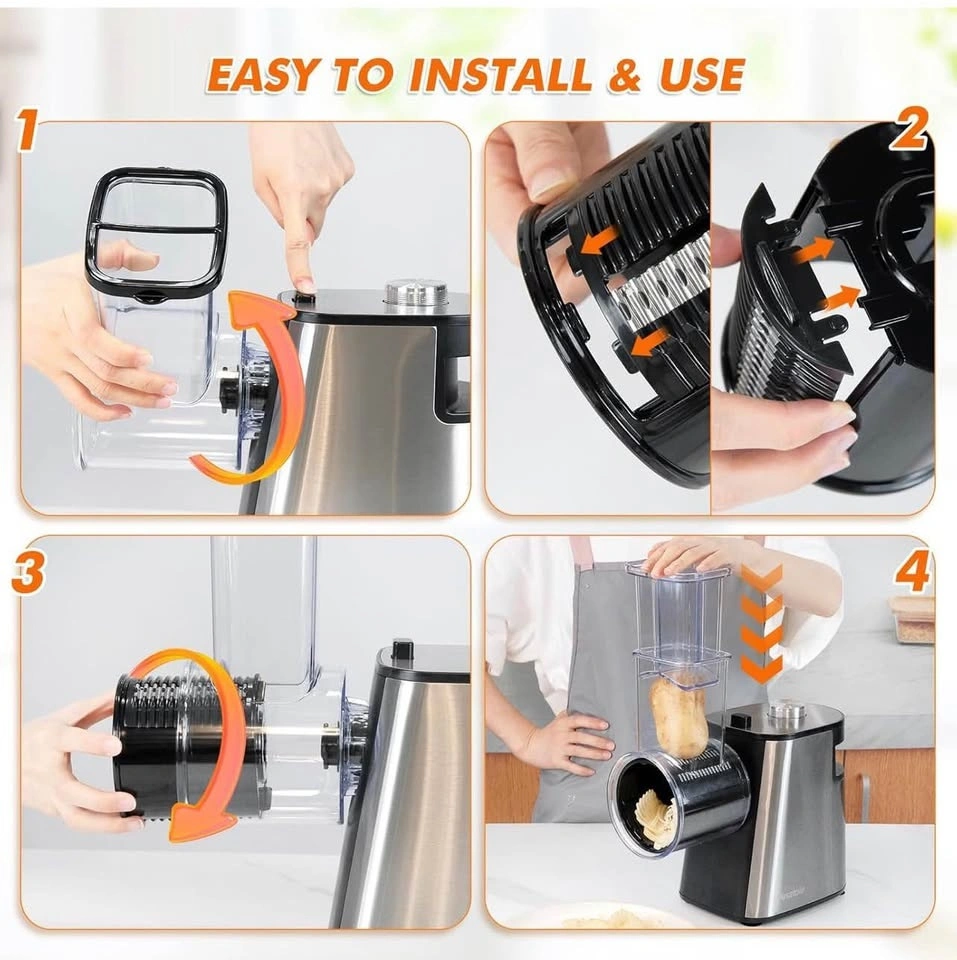 EASY TO INSTALL & USE

1

2

3

4