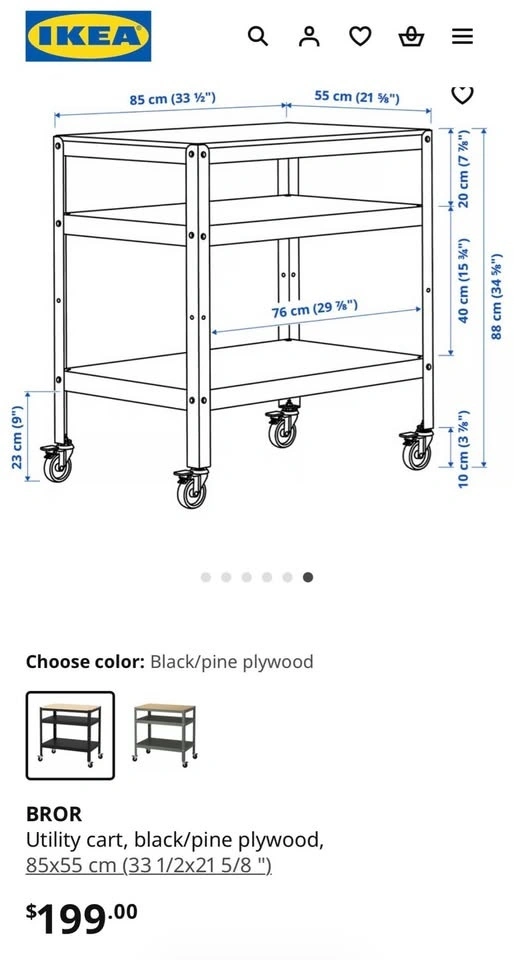 IKEA

85 cm (33 ½")

55 cm (21 ⅝")

20 cm (7 ⅞")

40 cm (15 ¾")

88 cm (34 ⅝")

76 cm (29 ⅞")

23 cm (9")

10 cm (3 ⅞")

Choose color: Black/pine plywood

BROR
Utility cart, black/pine plywood, 85x55 cm (33 1/2x21 5/8 ")

$199.00