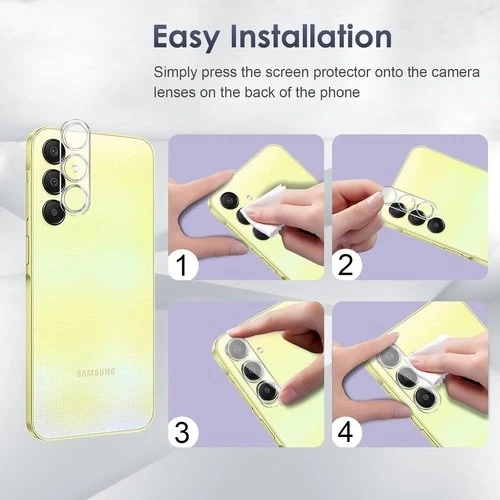 Easy Installation

Simply press the screen protector onto the camera lenses on the back of the phone

SAMSUNG

1

2

3

4