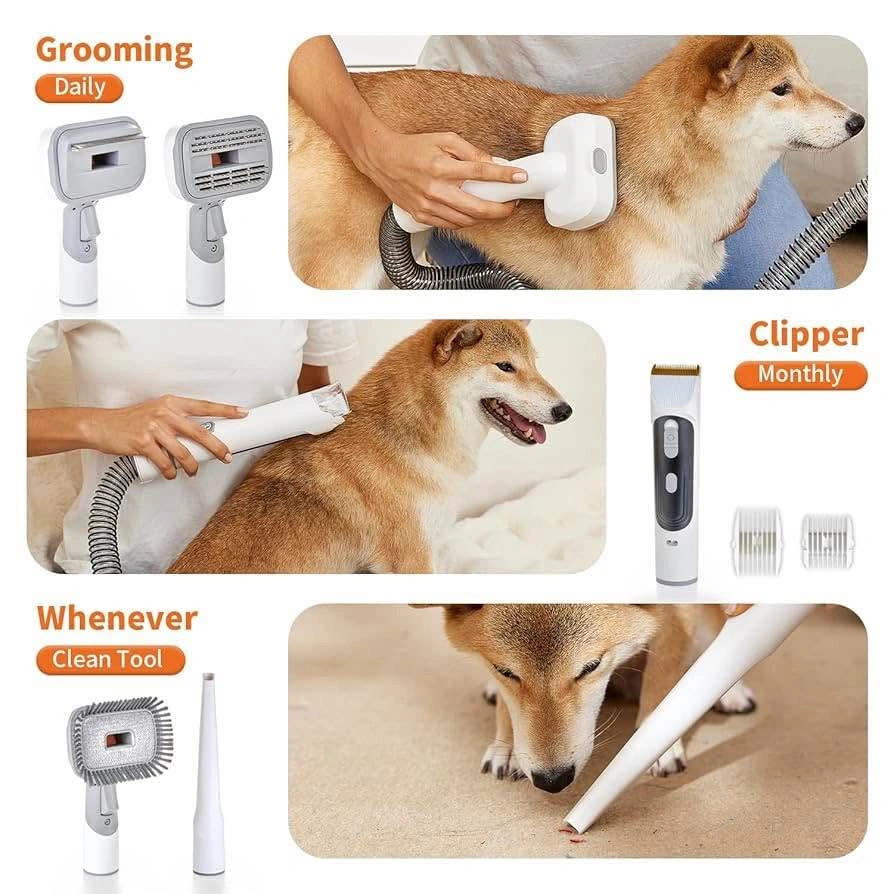 Grooming
Daily

Clipper
Monthly

Whenever
Clean Tool