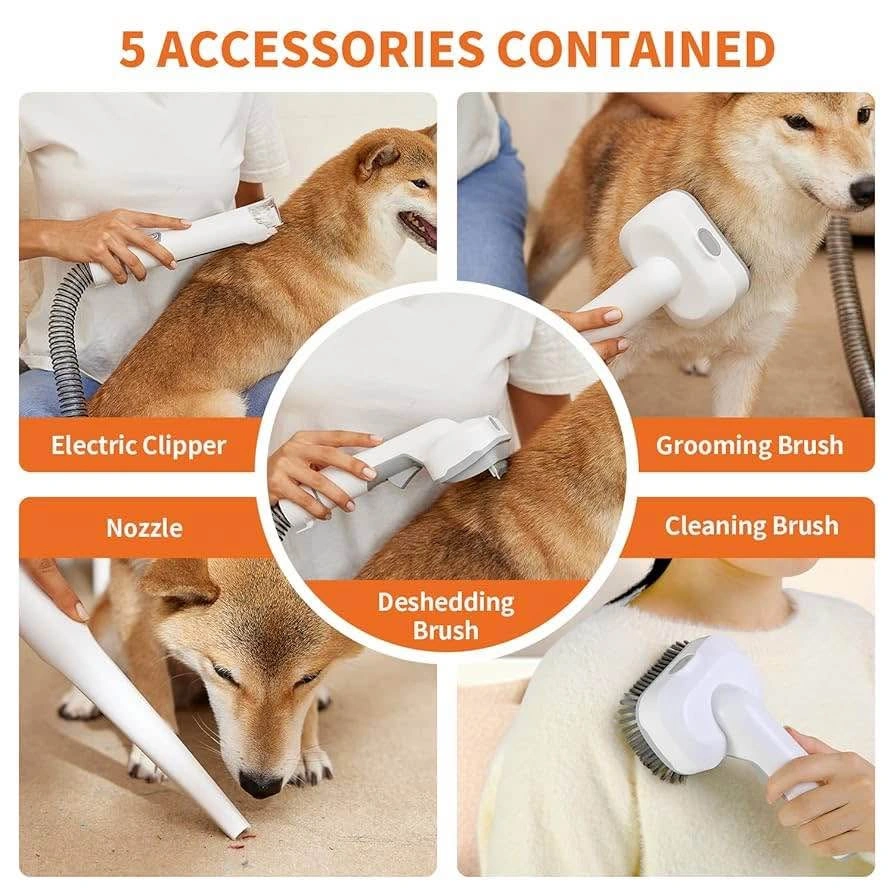 5 ACCESSORIES CONTAINED

Electric Clipper

Grooming Brush

Nozzle

Cleaning Brush

Deshedding Brush