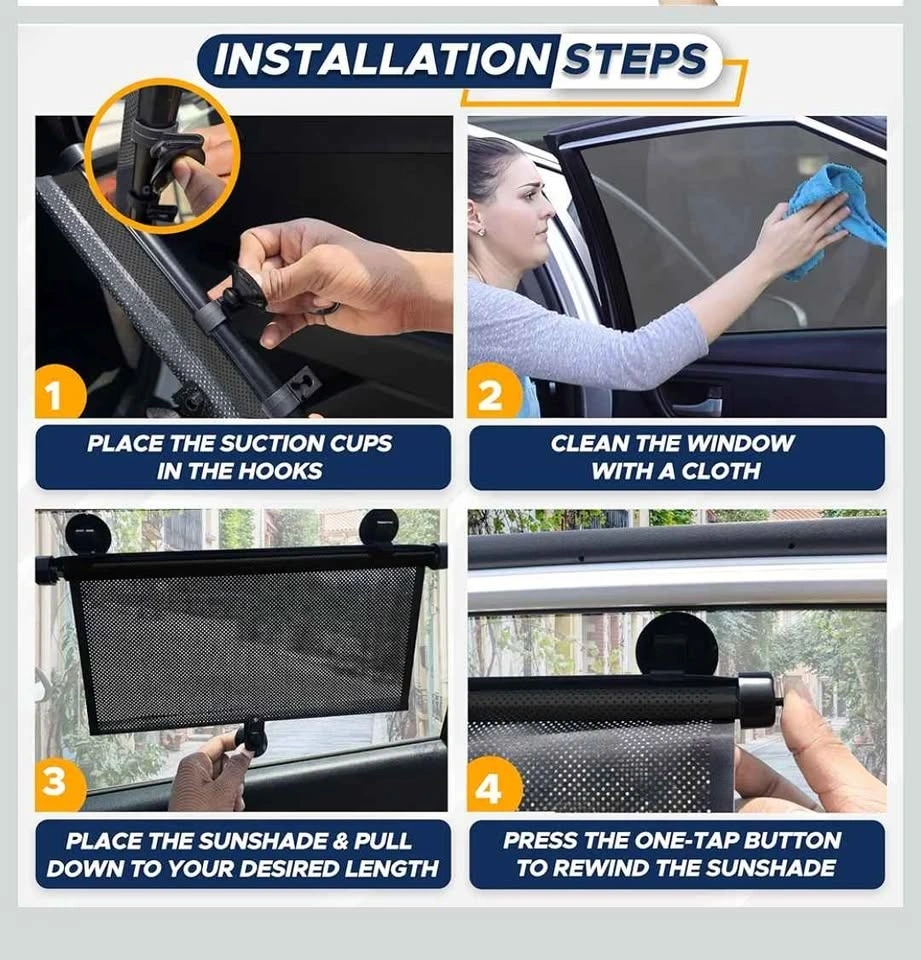 INSTALLATION STEPS

1

PLACE THE SUCTION CUPS IN THE HOOKS

2

CLEAN THE WINDOW WITH A CLOTH

3

PLACE THE SUNSHADE & PULL DOWN TO YOUR DESIRED LENGTH

4

PRESS THE ONE-TAP BUTTON TO REWIND THE SUNSHADE