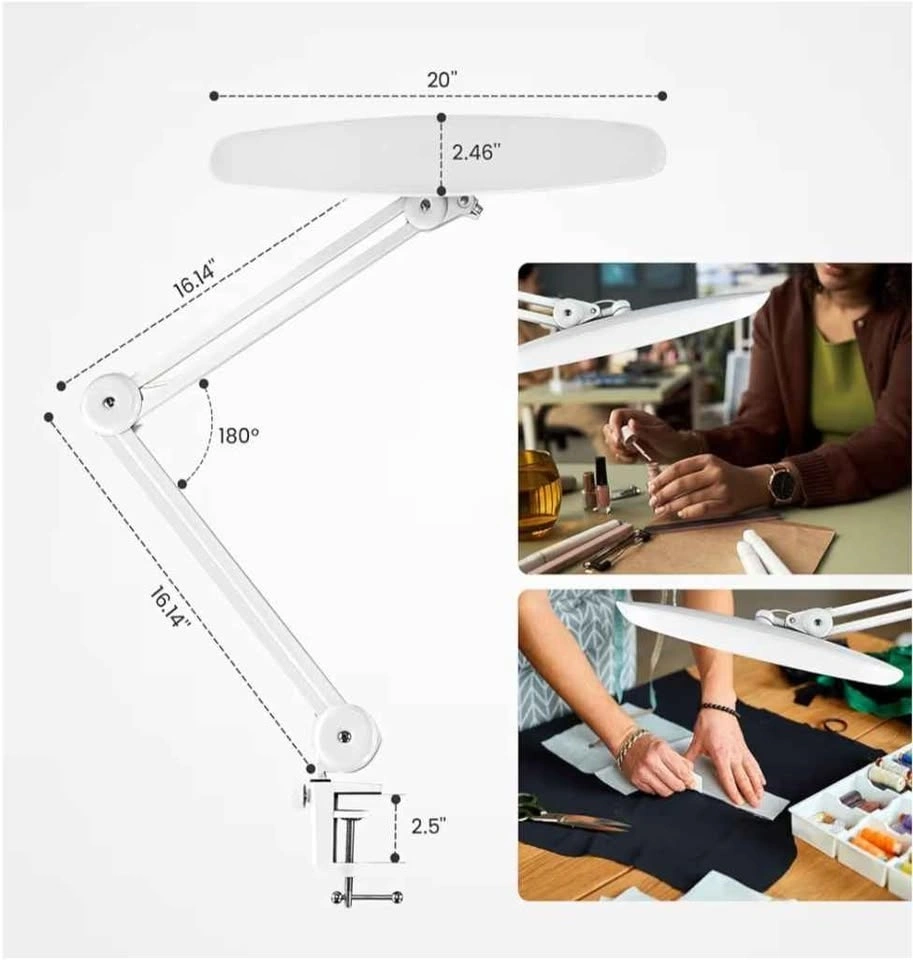 20"

2.46"

16.14"

180°

16.14"

2.5"