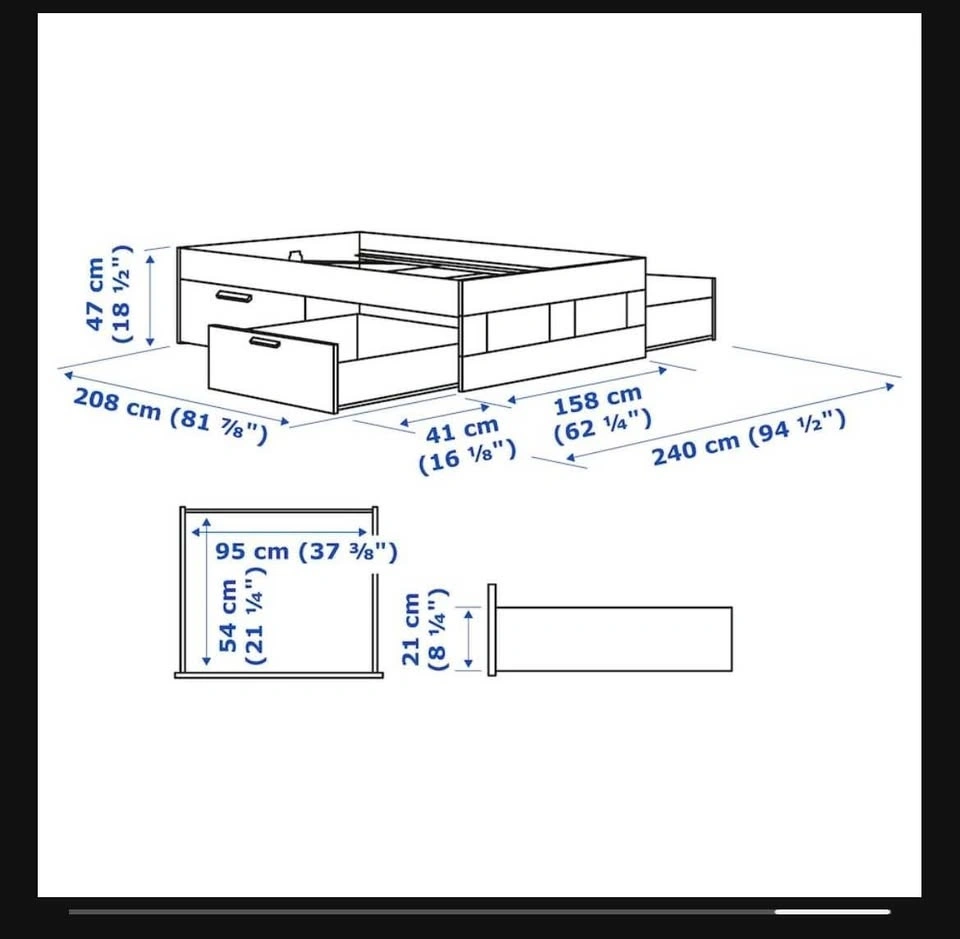 47 cm (18 ½")

208 cm (81 ⅞")

41 cm (16 ⅛")

158 cm (62 ¼")

240 cm (94 ½")

95 cm (37 ⅜")

54 cm (21 ¼")

21 cm (8 ¼")