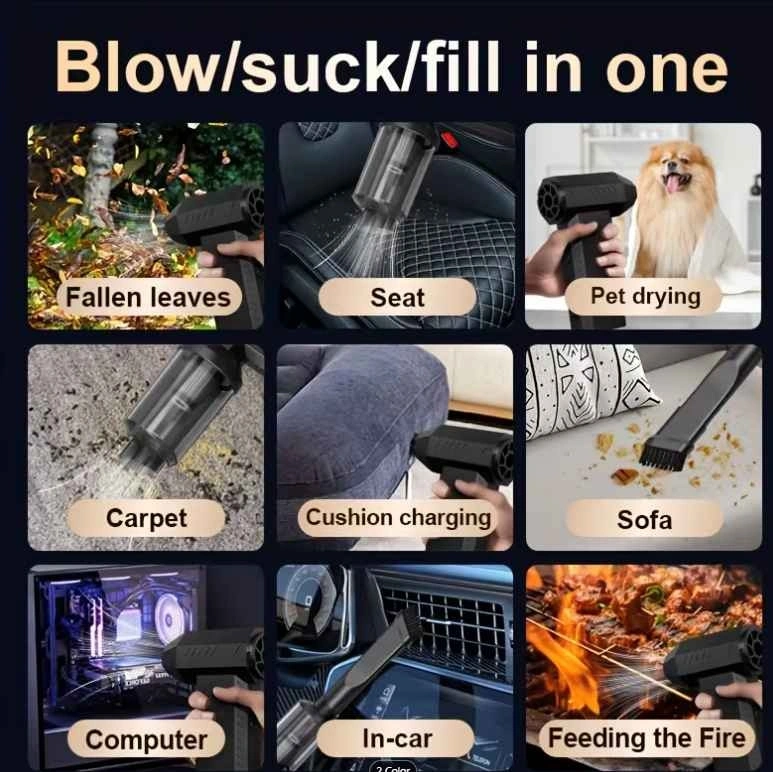 Blow/suck/fill in one

Fallen leaves

Seat

Pet drying

Carpet

Cushion charging

Sofa

Computer

In-car

Feeding the Fire

2 Color