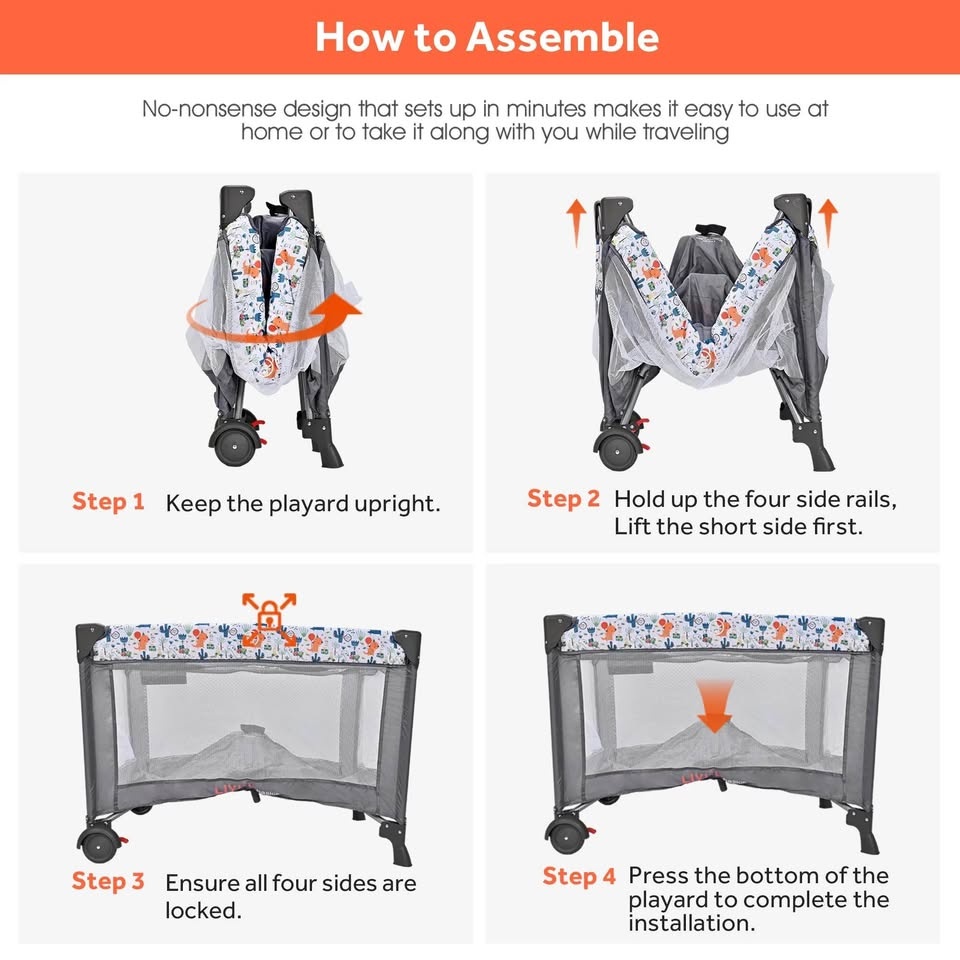 How to Assemble

No-nonsense design that sets up in minutes makes it easy to use at home or to take it along with you while traveling

Step 1 Keep the playard upright.

Step 2 Hold up the four side rails, Lift the short side first.

Step 3 Ensure all four sides are locked.

Step 4 Press the bottom of the playard to complete the installation.