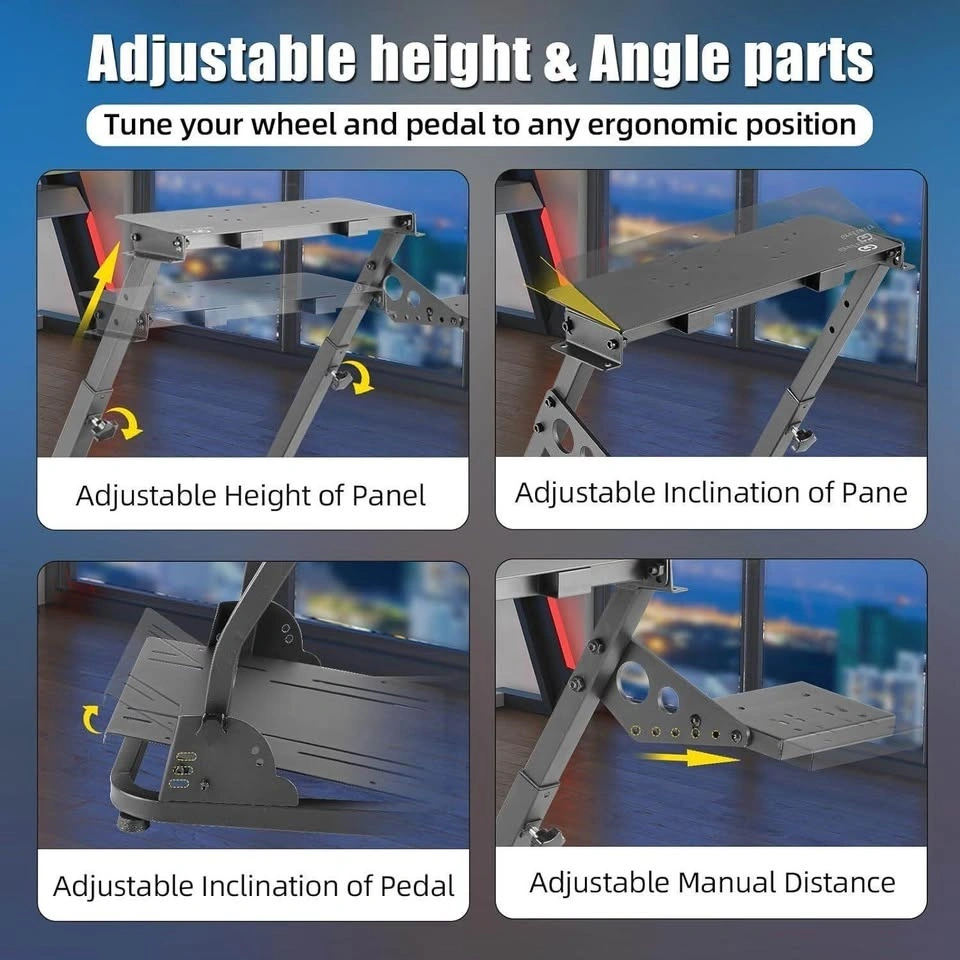 Adjustable height & Angle parts

Tune your wheel and pedal to any ergonomic position

Adjustable Height of Panel

Adjustable Inclination of Pane

Adjustable Inclination of Pedal

Adjustable Manual Distance