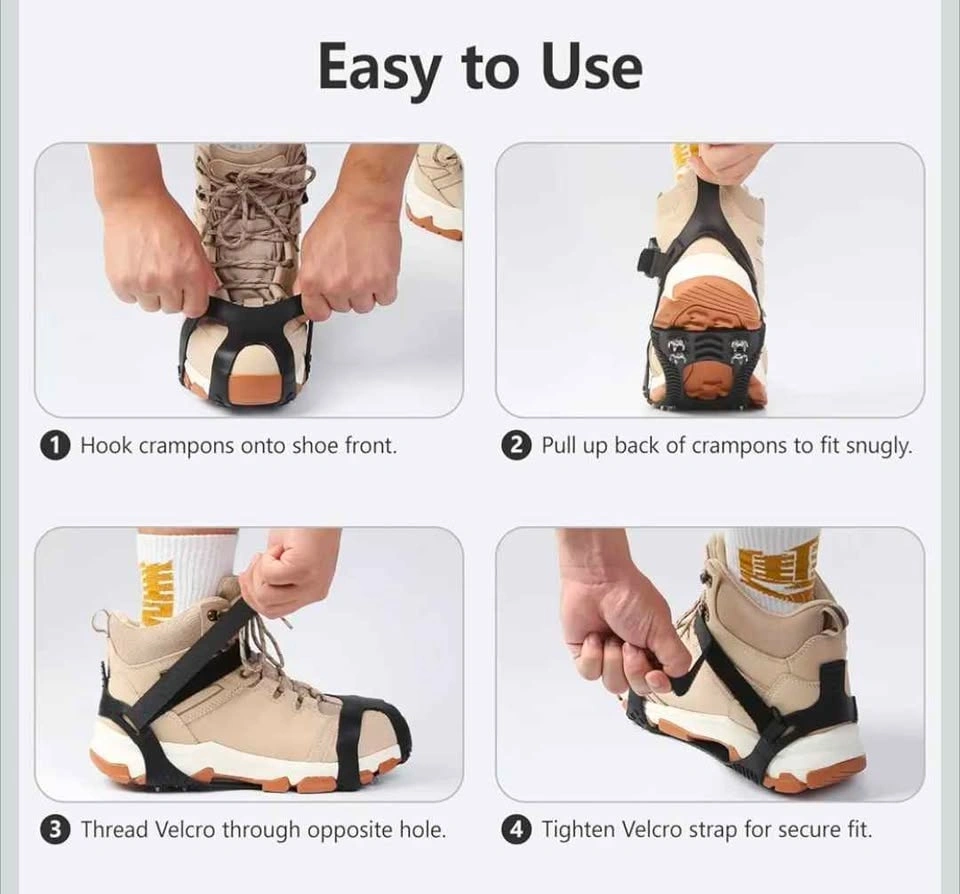 Easy to Use

1 Hook crampons onto shoe front.

2 Pull up back of crampons to fit snugly.

3 Thread Velcro through opposite hole.

4 Tighten Velcro strap for secure fit.