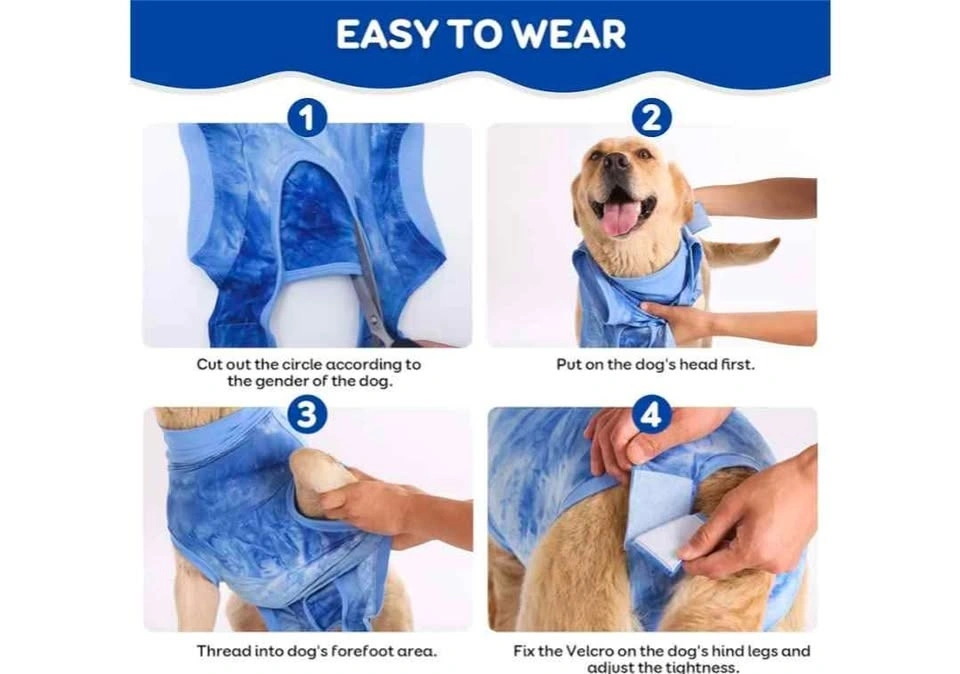 EASY TO WEAR

1

Cut out the circle according to the gender of the dog.

2

Put on the dog's head first.

3

Thread into dog's forefoot area.

4

Fix the Velcro on the dog's hind legs and adjust the tightness.